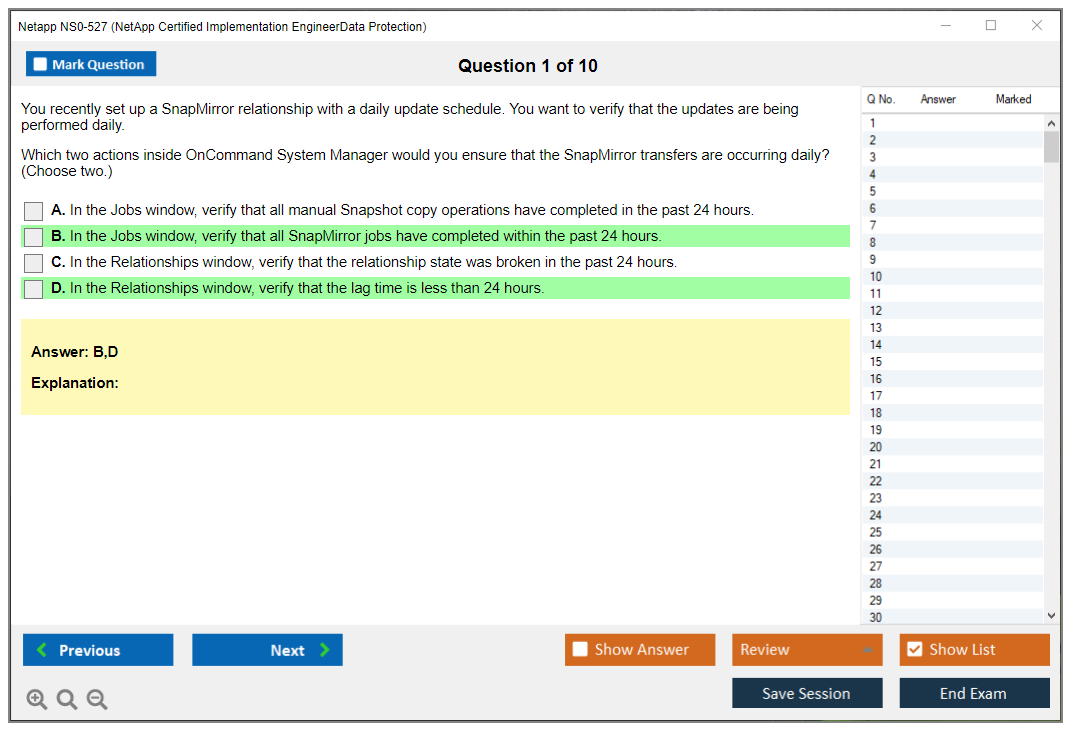 Netapp NS0-527 (NetApp Certified Implementation EngineerData Protection)

Mark Question

Question 1 of 10

You recently set up a SnapMirror relationship with a daily update schedule. You want to verify that the updates are being performed daily.

Which two actions inside OnCommand System Manager would you ensure that the SnapMirror transfers are occurring daily? (Choose two.)

A. In the Jobs window, verify that all manual Snapshot copy operations have completed in the past 24 hours.
B. In the Jobs window, verify that all SnapMirror jobs have completed within the past 24 hours.
C. In the Relationships window, verify that the relationship state was broken in the past 24 hours.
D. In the Relationships window, verify that the lag time is less than 24 hours.

Answer: B,D

Explanation:

| Q No. | Answer | Marked |
|---|---|---|
| 1 | | |
| 2 | | |
| 3 | | |
| 4 | | |
| 5 | | |
| 6 | | |
| 7 | | |
| 8 | | |
| 9 | | |
| 10 | | |
| 11 | | |
| 12 | | |
| 13 | | |
| 14 | | |
| 15 | | |
| 16 | | |
| 17 | | |
| 18 | | |
| 19 | | |
| 20 | | |
| 21 | | |
| 22 | | |
| 23 | | |
| 24 | | |
| 25 | | |
| 26 | | |
| 27 | | |
| 28 | | |
| 29 | | |
| 30 | | |

Previous
Next
Show Answer
Review
Show List
Save Session
End Exam