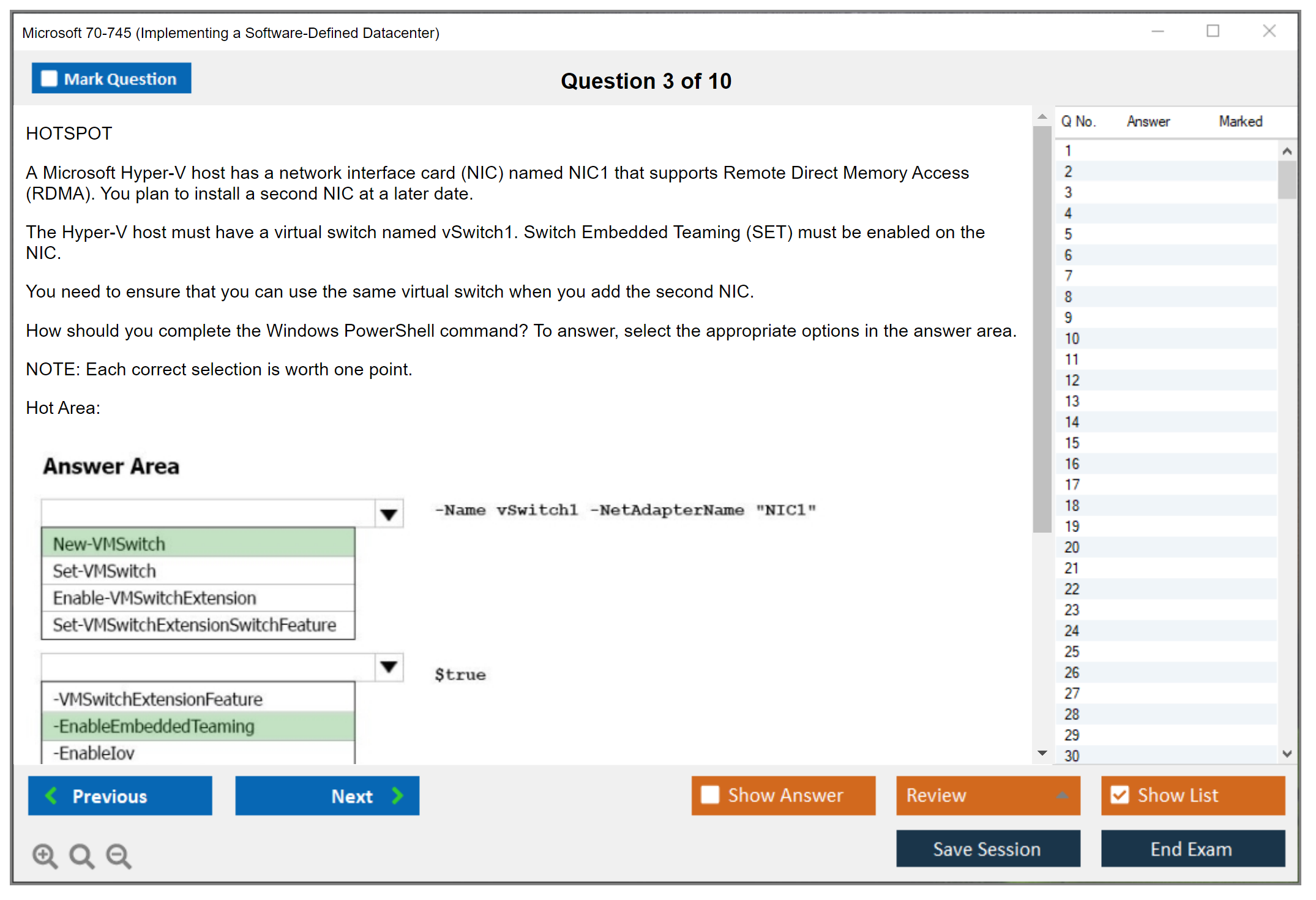 Microsoft 70-745 (Implementing a Software-Defined Datacenter)

Mark Question

Question 3 of 10

HOTSPOT

A Microsoft Hyper-V host has a network interface card (NIC) named NIC1 that supports Remote Direct Memory Access (RDMA). You plan to install a second NIC at a later date.

The Hyper-V host must have a virtual switch named vSwitch1. Switch Embedded Teaming (SET) must be enabled on the NIC.

You need to ensure that you can use the same virtual switch when you add the second NIC.

How should you complete the Windows PowerShell command? To answer, select the appropriate options in the answer area.

NOTE: Each correct selection is worth one point.

Hot Area:

Answer Area

New-VMSwitch
Set-VMSwitch
Enable-VMSwitchExtension
Set-VMSwitchExtensionSwitchFeature

-Name vSwitch1 -NetAdapterName "NIC1"

-VMSwitchExtensionFeature
-EnableEmbeddedTeaming
-EnableIov

$true

| Q No. | Answer | Marked |
|---|---|---|
| 1 | | |
| 2 | | |
| 3 | | |
| 4 | | |
| 5 | | |
| 6 | | |
| 7 | | |
| 8 | | |
| 9 | | |
| 10 | | |
| 11 | | |
| 12 | | |
| 13 | | |
| 14 | | |
| 15 | | |
| 16 | | |
| 17 | | |
| 18 | | |
| 19 | | |
| 20 | | |
| 21 | | |
| 22 | | |
| 23 | | |
| 24 | | |
| 25 | | |
| 26 | | |
| 27 | | |
| 28 | | |
| 29 | | |
| 30 | | |

Previous
Next
Show Answer
Review
Show List
Save Session
End Exam