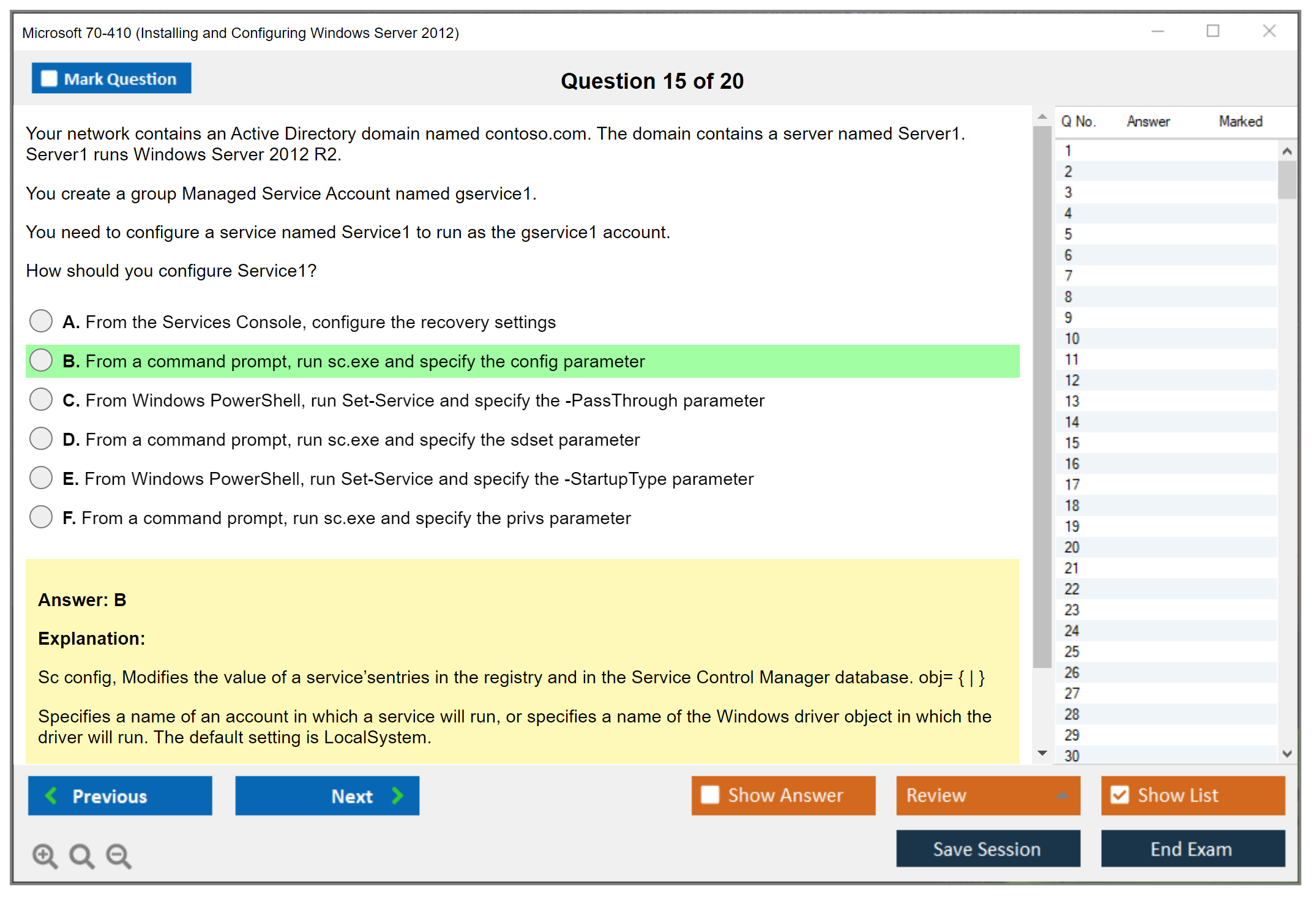 Microsoft 70-410 (Installing and Configuring Windows Server 2012)

Mark Question

Question 15 of 20

Your network contains an Active Directory domain named contoso.com. The domain contains a server named Server1. Server1 runs Windows Server 2012 R2.

You create a group Managed Service Account named gservice1.

You need to configure a service named Service1 to run as the gservice1 account.

How should you configure Service1?

A. From the Services Console, configure the recovery settings

B. From a command prompt, run sc.exe and specify the config parameter

C. From Windows PowerShell, run Set-Service and specify the -PassThrough parameter

D. From a command prompt, run sc.exe and specify the sdset parameter

E. From Windows PowerShell, run Set-Service and specify the -StartupType parameter

F. From a command prompt, run sc.exe and specify the privs parameter

Answer: B

Explanation:

Sc config, Modifies the value of a service'sentries in the registry and in the Service Control Manager database. obj= { | }

Specifies a name of an account in which a service will run, or specifies a name of the Windows driver object in which the driver will run. The default setting is LocalSystem.

| Q No. | Answer | Marked |
|---|---|---|
| 1 | | |
| 2 | | |
| 3 | | |
| 4 | | |
| 5 | | |
| 6 | | |
| 7 | | |
| 8 | | |
| 9 | | |
| 10 | | |
| 11 | | |
| 12 | | |
| 13 | | |
| 14 | | |
| 15 | | |
| 16 | | |
| 17 | | |
| 18 | | |
| 19 | | |
| 20 | | |
| 21 | | |
| 22 | | |
| 23 | | |
| 24 | | |
| 25 | | |
| 26 | | |
| 27 | | |
| 28 | | |
| 29 | | |
| 30 | | |

Previous
Next
Show Answer
Review
Show List
Save Session
End Exam