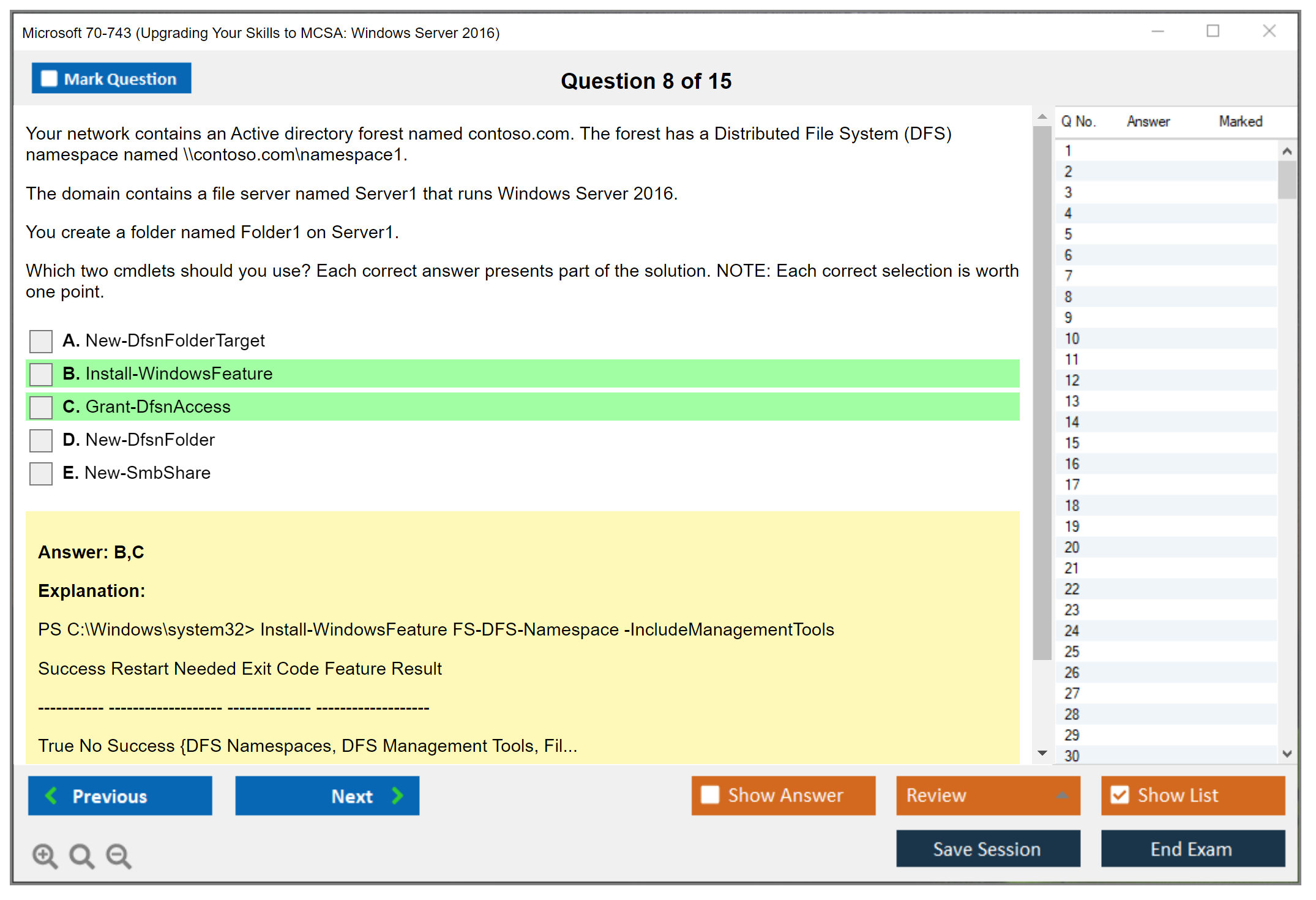 Microsoft 70-743 (Upgrading Your Skills to MCSA: Windows Server 2016)

Mark Question

Question 8 of 15

Your network contains an Active directory forest named contoso.com. The forest has a Distributed File System (DFS) namespace named \\contoso.com\namespace1.

The domain contains a file server named Server1 that runs Windows Server 2016.

You create a folder named Folder1 on Server1.

Which two cmdlets should you use? Each correct answer presents part of the solution. NOTE: Each correct selection is worth one point.

A. New-DfsnFolderTarget
B. Install-WindowsFeature
C. Grant-DfsnAccess
D. New-DfsnFolder
E. New-SmbShare

Answer: B,C

Explanation:

PS C:\Windows\system32> Install-WindowsFeature FS-DFS-Namespace -IncludeManagementTools

Success Restart Needed Exit Code Feature Result

----------- ------------------- -------------- -------------------

True No Success {DFS Namespaces, DFS Management Tools, Fil...

| Q No. | Answer | Marked |
|---|---|---|
| 1 | | |
| 2 | | |
| 3 | | |
| 4 | | |
| 5 | | |
| 6 | | |
| 7 | | |
| 8 | | |
| 9 | | |
| 10 | | |
| 11 | | |
| 12 | | |
| 13 | | |
| 14 | | |
| 15 | | |
| 16 | | |
| 17 | | |
| 18 | | |
| 19 | | |
| 20 | | |
| 21 | | |
| 22 | | |
| 23 | | |
| 24 | | |
| 25 | | |
| 26 | | |
| 27 | | |
| 28 | | |
| 29 | | |
| 30 | | |

Previous
Next
Show Answer
Review
Show List
Save Session
End Exam