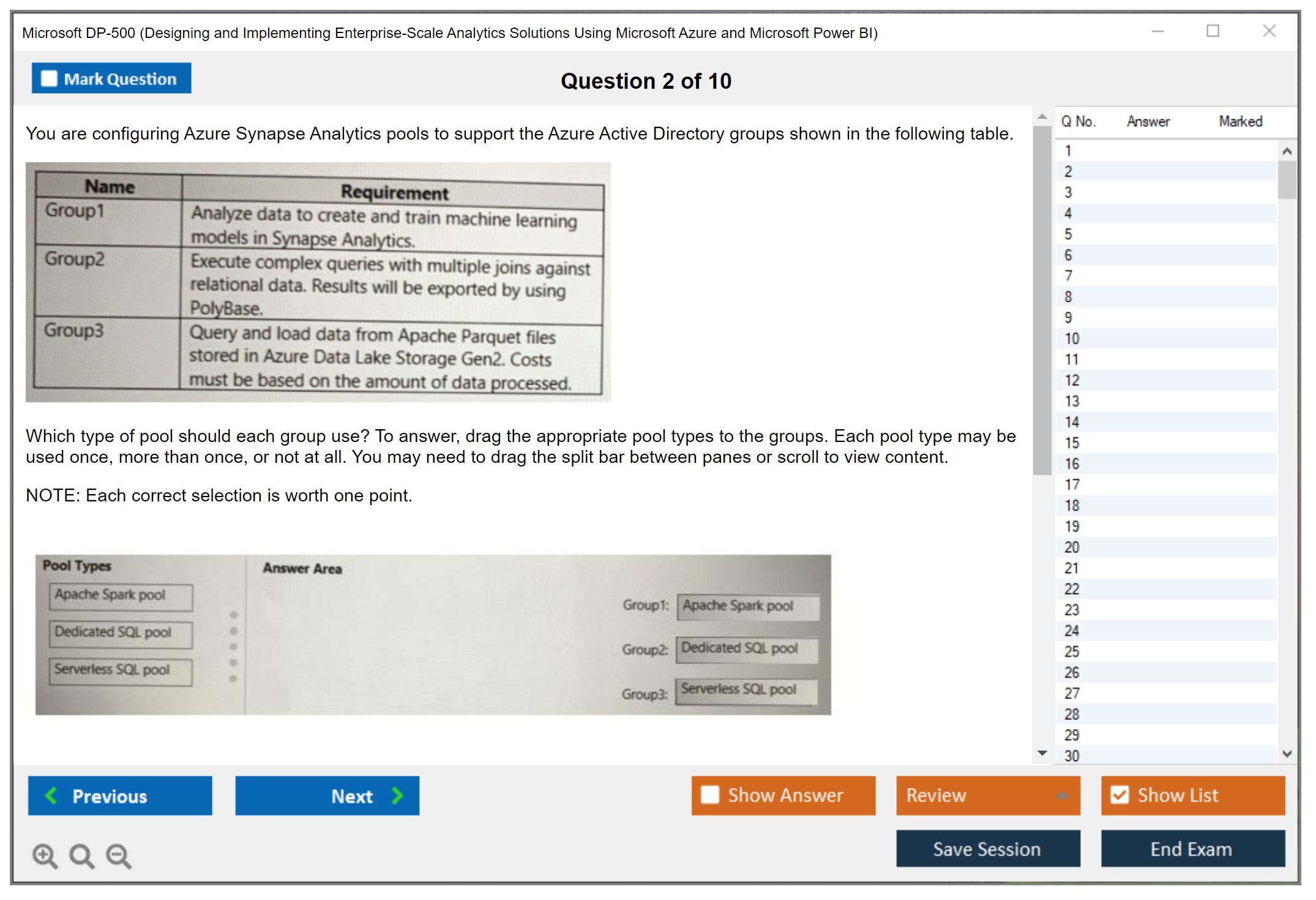 Microsoft DP-500 (Designing and Implementing Enterprise-Scale Analytics Solutions Using Microsoft Azure and Microsoft Power BI)

Mark Question

Question 2 of 10

You are configuring Azure Synapse Analytics pools to support the Azure Active Directory groups shown in the following table.

| Name | Requirement |
|---|---|
| Group1 | Analyze data to create and train machine learning models in Synapse Analytics. |
| Group2 | Execute complex queries with multiple joins against relational data. Results will be exported by using PolyBase. |
| Group3 | Query and load data from Apache Parquet files stored in Azure Data Lake Storage Gen2. Costs must be based on the amount of data processed. |

Which type of pool should each group use? To answer, drag the appropriate pool types to the groups. Each pool type may be used once, more than once, or not at all. You may need to drag the split bar between panes or scroll to view content.

NOTE: Each correct selection is worth one point.

Pool Types
Apache Spark pool
Dedicated SQL pool
Serverless SQL pool

Answer Area
Group1: Apache Spark pool
Group2: Dedicated SQL pool
Group3: Serverless SQL pool

| Q No. | Answer | Marked |
|---|---|---|
| 1 | | |
| 2 | | |
| 3 | | |
| 4 | | |
| 5 | | |
| 6 | | |
| 7 | | |
| 8 | | |
| 9 | | |
| 10 | | |
| 11 | | |
| 12 | | |
| 13 | | |
| 14 | | |
| 15 | | |
| 16 | | |
| 17 | | |
| 18 | | |
| 19 | | |
| 20 | | |
| 21 | | |
| 22 | | |
| 23 | | |
| 24 | | |
| 25 | | |
| 26 | | |
| 27 | | |
| 28 | | |
| 29 | | |
| 30 | | |

Previous
Next
Show Answer
Review
Show List
Save Session
End Exam