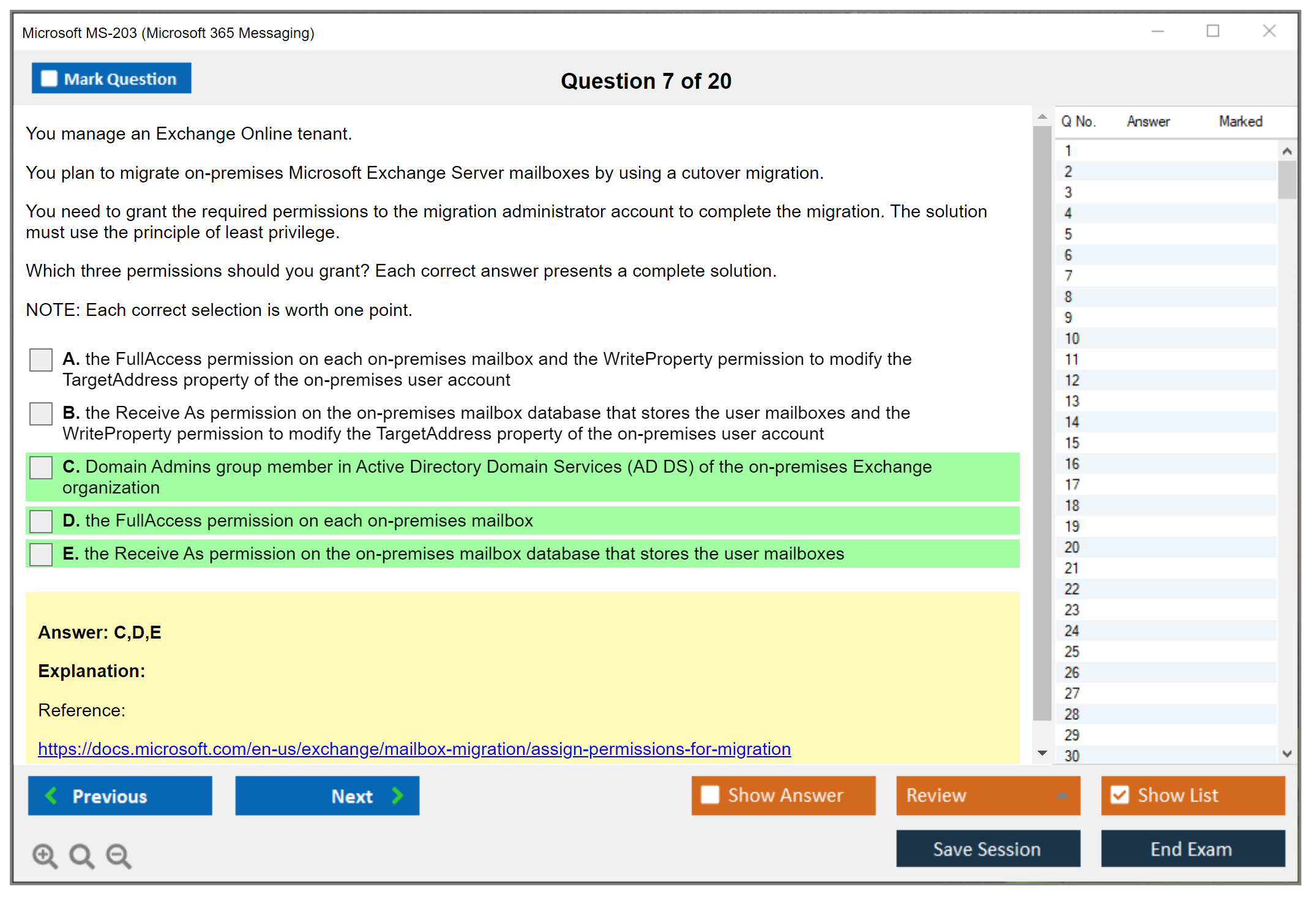 Microsoft MS-203 (Microsoft 365 Messaging)

Mark Question

Question 7 of 20

You manage an Exchange Online tenant.

You plan to migrate on-premises Microsoft Exchange Server mailboxes by using a cutover migration.

You need to grant the required permissions to the migration administrator account to complete the migration. The solution must use the principle of least privilege.

Which three permissions should you grant? Each correct answer presents a complete solution.

NOTE: Each correct selection is worth one point.

A. the FullAccess permission on each on-premises mailbox and the WriteProperty permission to modify the TargetAddress property of the on-premises user account

B. the Receive As permission on the on-premises mailbox database that stores the user mailboxes and the WriteProperty permission to modify the TargetAddress property of the on-premises user account

C. Domain Admins group member in Active Directory Domain Services (AD DS) of the on-premises Exchange organization

D. the FullAccess permission on each on-premises mailbox

E. the Receive As permission on the on-premises mailbox database that stores the user mailboxes

Answer: C,D,E

Explanation:

Reference:

https://docs.microsoft.com/en-us/exchange/mailbox-migration/assign-permissions-for-migration

| Q No. | Answer | Marked |
|---|---|---|
| 1 | | |
| 2 | | |
| 3 | | |
| 4 | | |
| 5 | | |
| 6 | | |
| 7 | | |
| 8 | | |
| 9 | | |
| 10 | | |
| 11 | | |
| 12 | | |
| 13 | | |
| 14 | | |
| 15 | | |
| 16 | | |
| 17 | | |
| 18 | | |
| 19 | | |
| 20 | | |
| 21 | | |
| 22 | | |
| 23 | | |
| 24 | | |
| 25 | | |
| 26 | | |
| 27 | | |
| 28 | | |
| 29 | | |
| 30 | | |

Previous
Next
Show Answer
Review
Show List
Save Session
End Exam