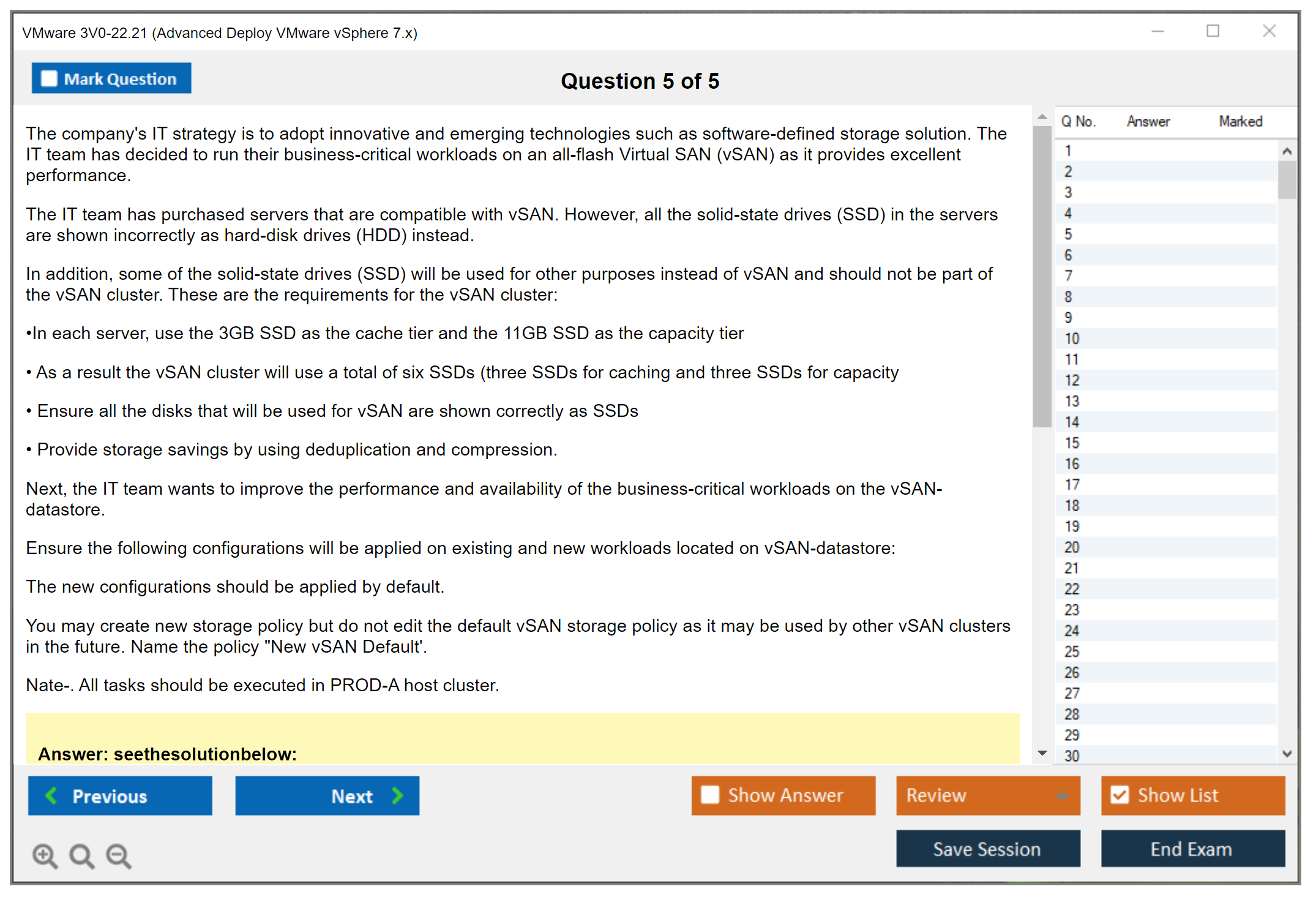 VMware 3V0-22.21 (Advanced Deploy VMware vSphere 7.x)

Mark Question

Question 5 of 5

The company's IT strategy is to adopt innovative and emerging technologies such as software-defined storage solution. The IT team has decided to run their business-critical workloads on an all-flash Virtual SAN (vSAN) as it provides excellent performance.

The IT team has purchased servers that are compatible with vSAN. However, all the solid-state drives (SSD) in the servers are shown incorrectly as hard-disk drives (HDD) instead.

In addition, some of the solid-state drives (SSD) will be used for other purposes instead of vSAN and should not be part of the vSAN cluster. These are the requirements for the vSAN cluster:

•In each server, use the 3GB SSD as the cache tier and the 11GB SSD as the capacity tier

• As a result the vSAN cluster will use a total of six SSDs (three SSDs for caching and three SSDs for capacity

• Ensure all the disks that will be used for vSAN are shown correctly as SSDs

• Provide storage savings by using deduplication and compression.

Next, the IT team wants to improve the performance and availability of the business-critical workloads on the vSAN-datastore.

Ensure the following configurations will be applied on existing and new workloads located on vSAN-datastore:

The new configurations should be applied by default.

You may create new storage policy but do not edit the default vSAN storage policy as it may be used by other vSAN clusters in the future. Name the policy "New vSAN Default'.

Nate-. All tasks should be executed in PROD-A host cluster.

Answer: seethesolutionbelow:

| Q No. | Answer | Marked |
|---|---|---|
| 1 | | |
| 2 | | |
| 3 | | |
| 4 | | |
| 5 | | |
| 6 | | |
| 7 | | |
| 8 | | |
| 9 | | |
| 10 | | |
| 11 | | |
| 12 | | |
| 13 | | |
| 14 | | |
| 15 | | |
| 16 | | |
| 17 | | |
| 18 | | |
| 19 | | |
| 20 | | |
| 21 | | |
| 22 | | |
| 23 | | |
| 24 | | |
| 25 | | |
| 26 | | |
| 27 | | |
| 28 | | |
| 29 | | |
| 30 | | |

Previous

Next

Show Answer

Review

Show List

Save Session

End Exam