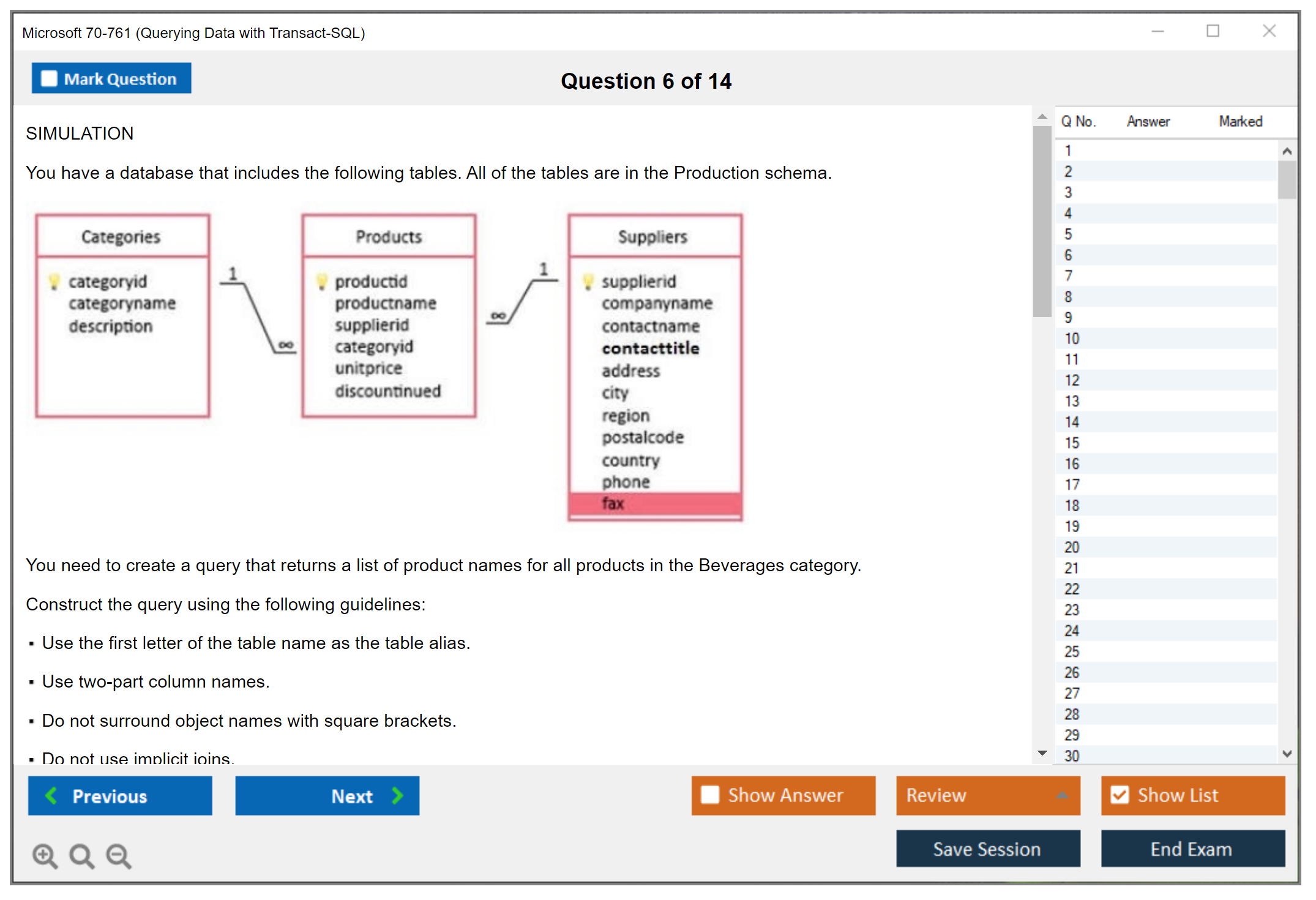 Microsoft 70-761 (Querying Data with Transact-SQL)

Mark Question

Question 6 of 14

SIMULATION

You have a database that includes the following tables. All of the tables are in the Production schema.

Categories
categoryid
categoryname
description

1

∞

Products
productid
productname
supplierid
categoryid
unitprice
discountinued

∞

1

Suppliers
supplierid
companyname
contactname
contacttitle
address
city
region
postalcode
country
phone
fax

You need to create a query that returns a list of product names for all products in the Beverages category.

Construct the query using the following guidelines:

▪ Use the first letter of the table name as the table alias.

▪ Use two-part column names.

▪ Do not surround object names with square brackets.

▪ Do not use implicit joins.

| Q No. | Answer | Marked |
|---|---|---|
| 1 | | |
| 2 | | |
| 3 | | |
| 4 | | |
| 5 | | |
| 6 | | |
| 7 | | |
| 8 | | |
| 9 | | |
| 10 | | |
| 11 | | |
| 12 | | |
| 13 | | |
| 14 | | |
| 15 | | |
| 16 | | |
| 17 | | |
| 18 | | |
| 19 | | |
| 20 | | |
| 21 | | |
| 22 | | |
| 23 | | |
| 24 | | |
| 25 | | |
| 26 | | |
| 27 | | |
| 28 | | |
| 29 | | |
| 30 | | |

Previous

Next

Show Answer

Review

Show List

Save Session

End Exam