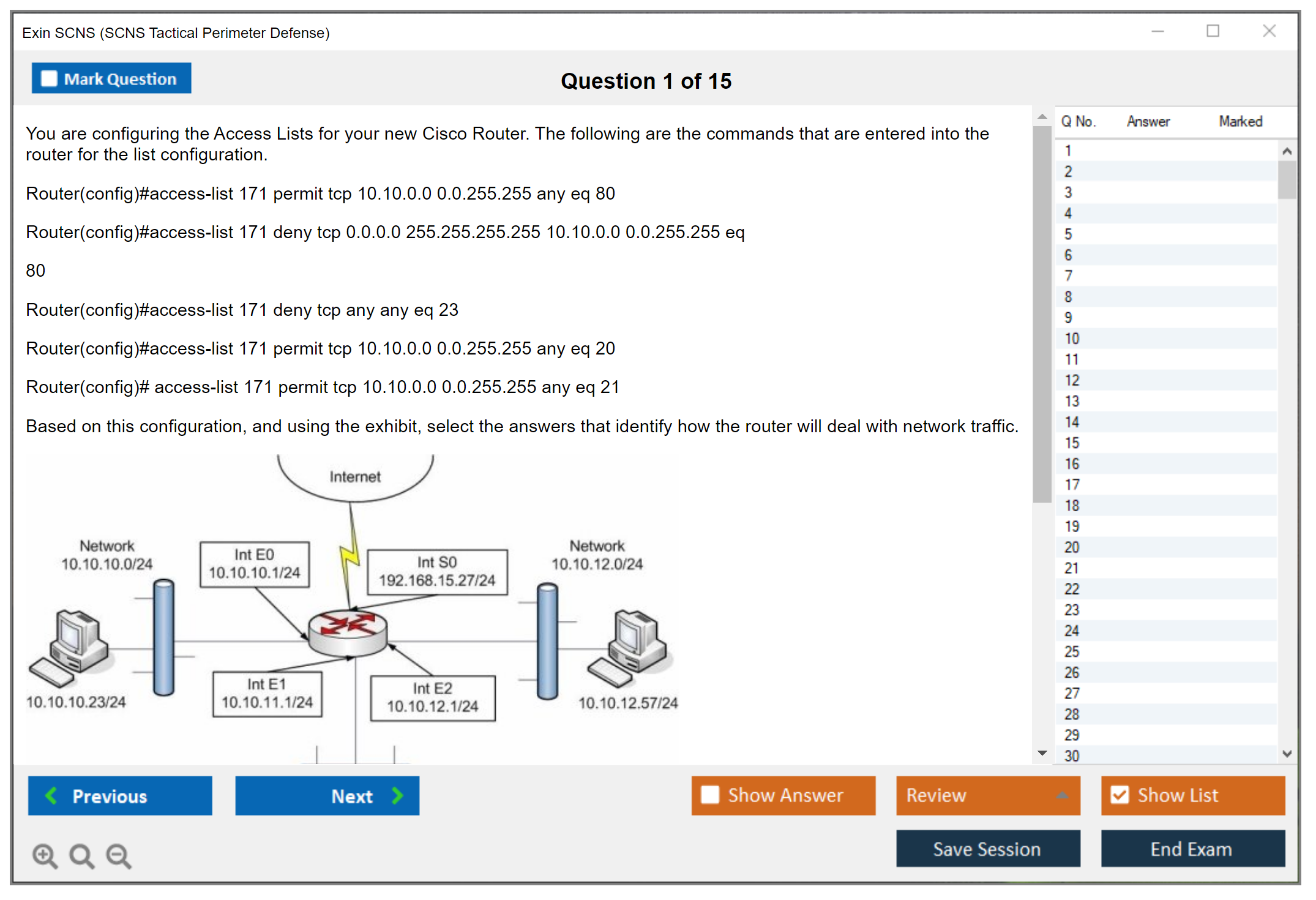 Exin SCNS (SCNS Tactical Perimeter Defense)

Mark Question

Question 1 of 15

You are configuring the Access Lists for your new Cisco Router. The following are the commands that are entered into the router for the list configuration.

Router(config)#access-list 171 permit tcp 10.10.0.0 0.0.255.255 any eq 80

Router(config)#access-list 171 deny tcp 0.0.0.0 255.255.255.255 10.10.0.0 0.0.255.255 eq

80

Router(config)#access-list 171 deny tcp any any eq 23

Router(config)#access-list 171 permit tcp 10.10.0.0 0.0.255.255 any eq 20

Router(config)# access-list 171 permit tcp 10.10.0.0 0.0.255.255 any eq 21

Based on this configuration, and using the exhibit, select the answers that identify how the router will deal with network traffic.

Internet

Network
10.10.10.0/24

Int E0
10.10.10.1/24

Int S0
192.168.15.27/24

Network
10.10.12.0/24

10.10.10.23/24

Int E1
10.10.11.1/24

Int E2
10.10.12.1/24

10.10.12.57/24

| Q No. | Answer | Marked |
|---|---|---|
| 1 | | |
| 2 | | |
| 3 | | |
| 4 | | |
| 5 | | |
| 6 | | |
| 7 | | |
| 8 | | |
| 9 | | |
| 10 | | |
| 11 | | |
| 12 | | |
| 13 | | |
| 14 | | |
| 15 | | |
| 16 | | |
| 17 | | |
| 18 | | |
| 19 | | |
| 20 | | |
| 21 | | |
| 22 | | |
| 23 | | |
| 24 | | |
| 25 | | |
| 26 | | |
| 27 | | |
| 28 | | |
| 29 | | |
| 30 | | |

Previous

Next

Show Answer

Review

Show List

Save Session

End Exam