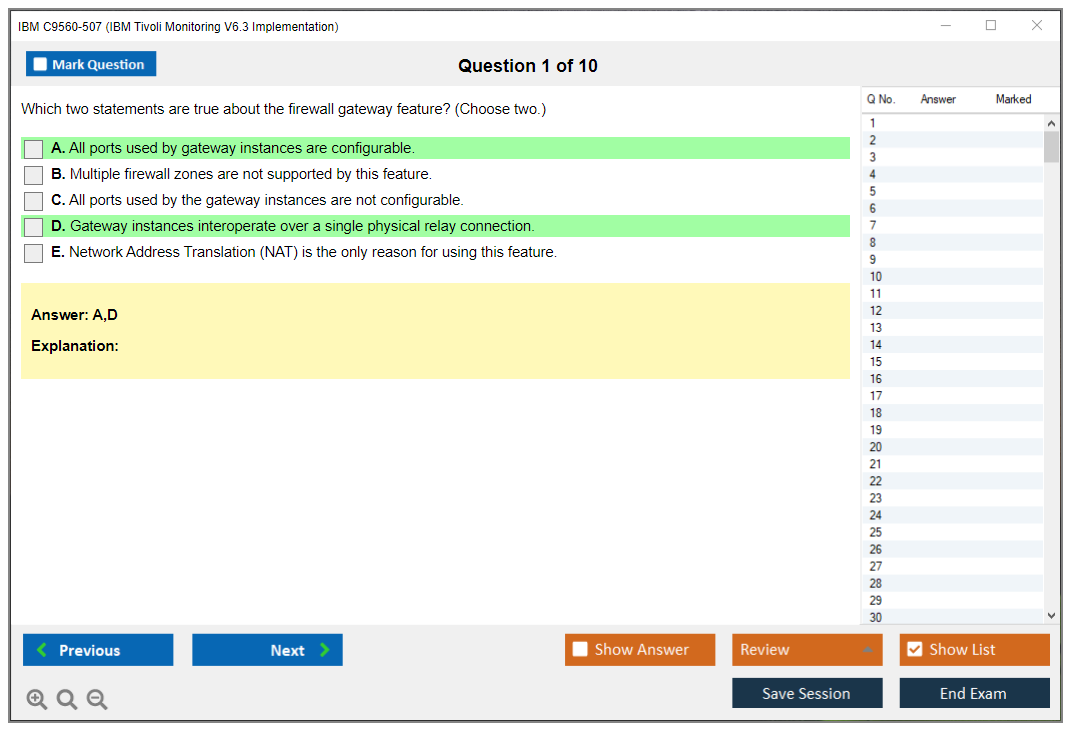 IBM C9560-507 (IBM Tivoli Monitoring V6.3 Implementation)

Mark Question

Question 1 of 10

Which two statements are true about the firewall gateway feature? (Choose two.)

A. All ports used by gateway instances are configurable.

B. Multiple firewall zones are not supported by this feature.

C. All ports used by the gateway instances are not configurable.

D. Gateway instances interoperate over a single physical relay connection.

E. Network Address Translation (NAT) is the only reason for using this feature.

Answer: A,D

Explanation:

| Q No. | Answer | Marked |
|---|---|---|
| 1 | | |
| 2 | | |
| 3 | | |
| 4 | | |
| 5 | | |
| 6 | | |
| 7 | | |
| 8 | | |
| 9 | | |
| 10 | | |
| 11 | | |
| 12 | | |
| 13 | | |
| 14 | | |
| 15 | | |
| 16 | | |
| 17 | | |
| 18 | | |
| 19 | | |
| 20 | | |
| 21 | | |
| 22 | | |
| 23 | | |
| 24 | | |
| 25 | | |
| 26 | | |
| 27 | | |
| 28 | | |
| 29 | | |
| 30 | | |

Previous

Next

Show Answer

Review

Show List

Save Session

End Exam