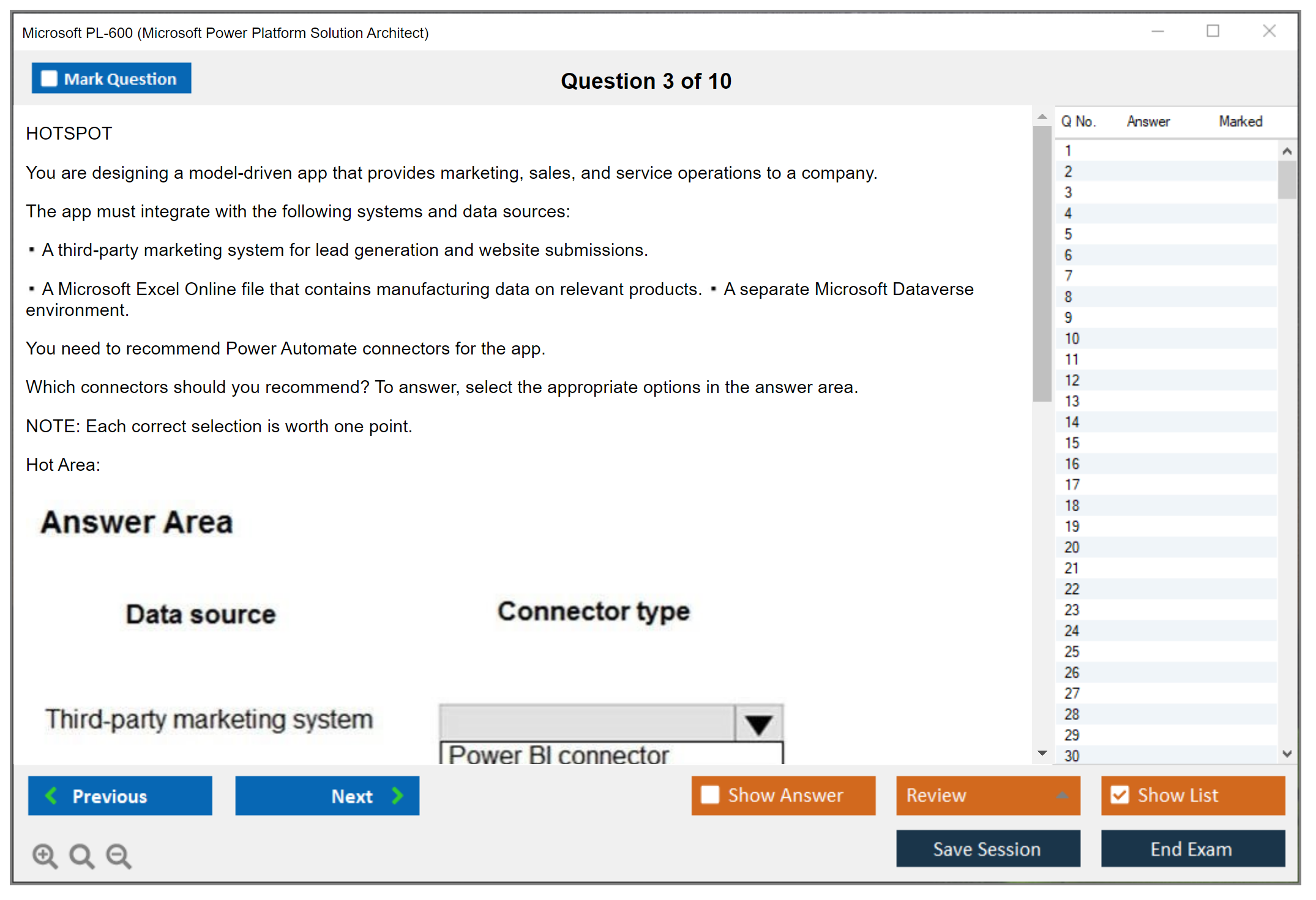 Microsoft PL-600 (Microsoft Power Platform Solution Architect)

Mark Question

Question 3 of 10

HOTSPOT

You are designing a model-driven app that provides marketing, sales, and service operations to a company.

The app must integrate with the following systems and data sources:

▪ A third-party marketing system for lead generation and website submissions.

▪ A Microsoft Excel Online file that contains manufacturing data on relevant products. ▪ A separate Microsoft Dataverse environment.

You need to recommend Power Automate connectors for the app.

Which connectors should you recommend? To answer, select the appropriate options in the answer area.

NOTE: Each correct selection is worth one point.

Hot Area:

Answer Area

Data source

Connector type

Third-party marketing system

Power BI connector

| Q No. | Answer | Marked |
|---|---|---|
| 1 | | |
| 2 | | |
| 3 | | |
| 4 | | |
| 5 | | |
| 6 | | |
| 7 | | |
| 8 | | |
| 9 | | |
| 10 | | |
| 11 | | |
| 12 | | |
| 13 | | |
| 14 | | |
| 15 | | |
| 16 | | |
| 17 | | |
| 18 | | |
| 19 | | |
| 20 | | |
| 21 | | |
| 22 | | |
| 23 | | |
| 24 | | |
| 25 | | |
| 26 | | |
| 27 | | |
| 28 | | |
| 29 | | |
| 30 | | |

Previous

Next

Show Answer

Review

Show List

Save Session

End Exam