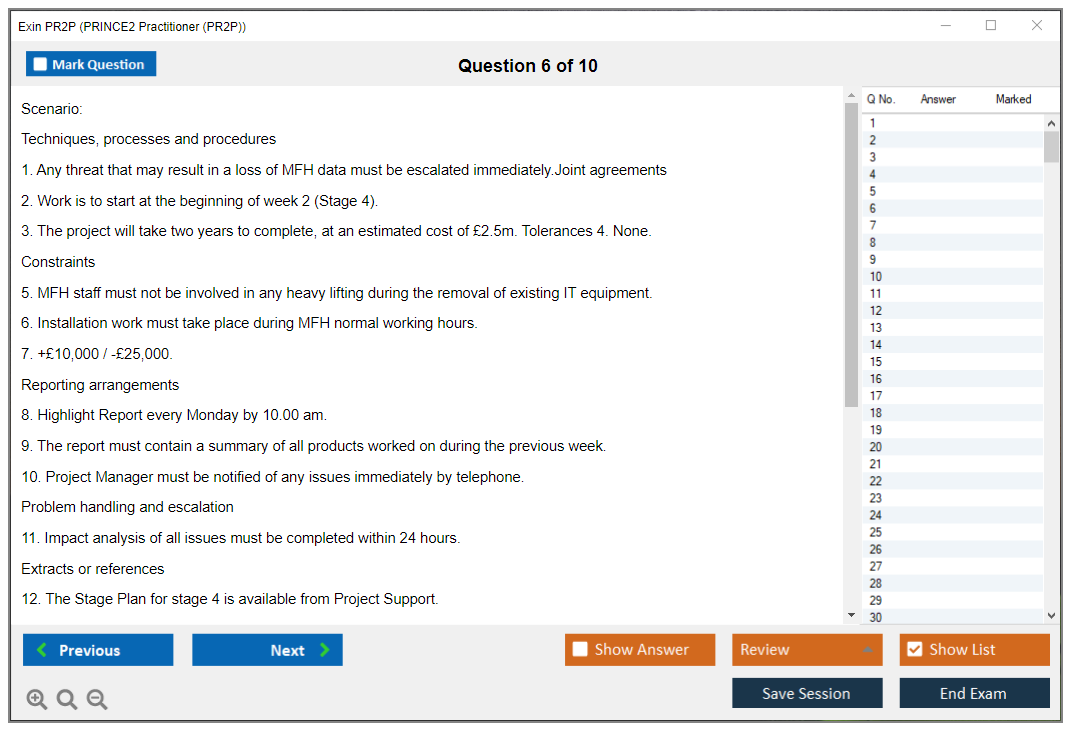 Exin PR2P (PRINCE2 Practitioner (PR2P))

Mark Question

Question 6 of 10

Scenario:

Techniques, processes and procedures

1. Any threat that may result in a loss of MFH data must be escalated immediately.Joint agreements

2. Work is to start at the beginning of week 2 (Stage 4).

3. The project will take two years to complete, at an estimated cost of £2.5m. Tolerances 4. None.

Constraints

5. MFH staff must not be involved in any heavy lifting during the removal of existing IT equipment.

6. Installation work must take place during MFH normal working hours.

7. +£10,000 / -£25,000.

Reporting arrangements

8. Highlight Report every Monday by 10.00 am.

9. The report must contain a summary of all products worked on during the previous week.

10. Project Manager must be notified of any issues immediately by telephone.

Problem handling and escalation

11. Impact analysis of all issues must be completed within 24 hours.

Extracts or references

12. The Stage Plan for stage 4 is available from Project Support.

| Q No. | Answer | Marked |
|---|---|---|
| 1 | | |
| 2 | | |
| 3 | | |
| 4 | | |
| 5 | | |
| 6 | | |
| 7 | | |
| 8 | | |
| 9 | | |
| 10 | | |
| 11 | | |
| 12 | | |
| 13 | | |
| 14 | | |
| 15 | | |
| 16 | | |
| 17 | | |
| 18 | | |
| 19 | | |
| 20 | | |
| 21 | | |
| 22 | | |
| 23 | | |
| 24 | | |
| 25 | | |
| 26 | | |
| 27 | | |
| 28 | | |
| 29 | | |
| 30 | | |

Previous

Next

Show Answer

Review

Show List

Save Session

End Exam