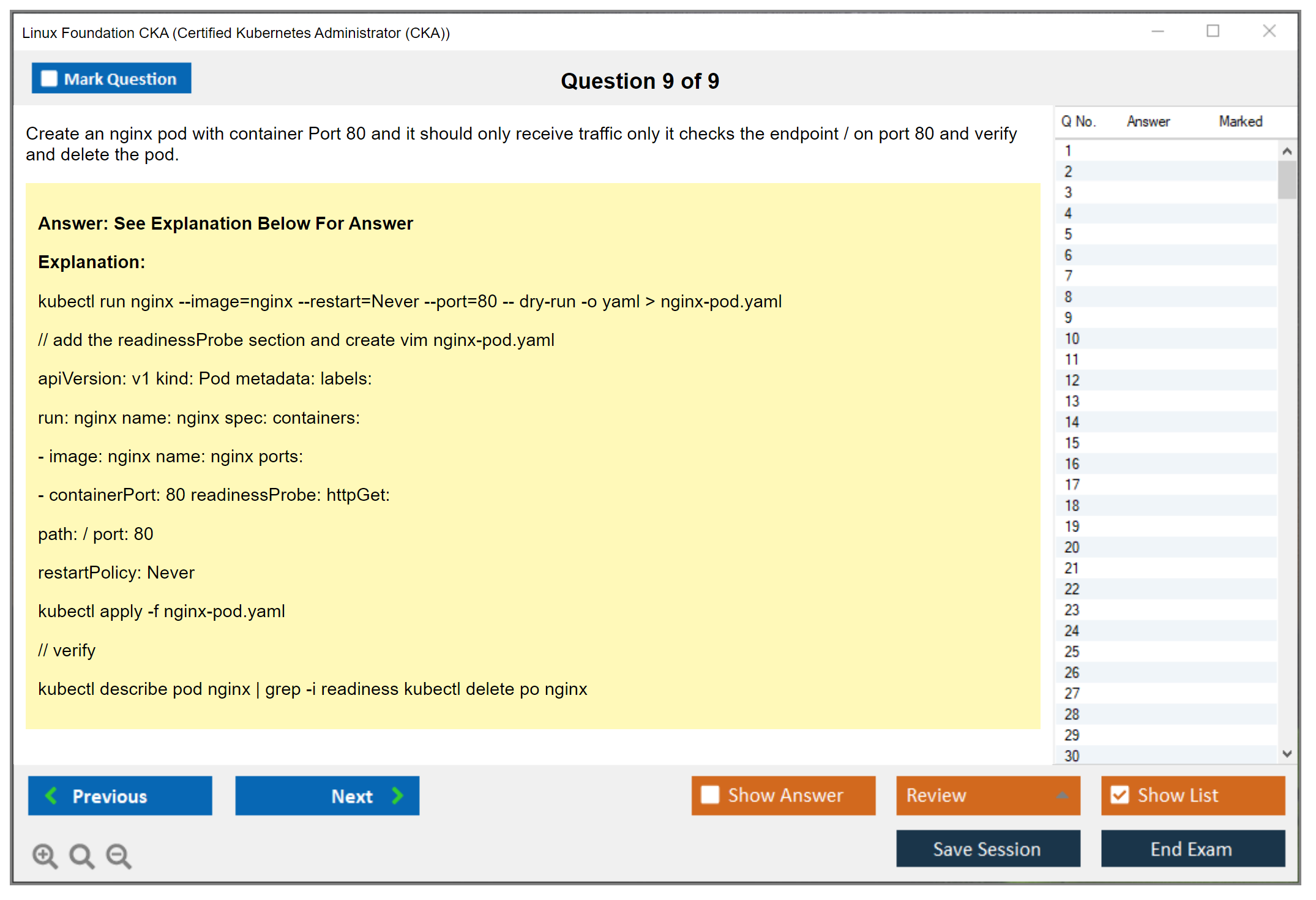 Linux Foundation CKA (Certified Kubernetes Administrator (CKA))

Mark Question

Question 9 of 9

Create an nginx pod with container Port 80 and it should only receive traffic only it checks the endpoint / on port 80 and verify and delete the pod.

Answer: See Explanation Below For Answer

Explanation:

kubectl run nginx --image=nginx --restart=Never --port=80 -- dry-run -o yaml > nginx-pod.yaml

// add the readinessProbe section and create vim nginx-pod.yaml

apiVersion: v1 kind: Pod metadata: labels:

run: nginx name: nginx spec: containers:

- image: nginx name: nginx ports:

- containerPort: 80 readinessProbe: httpGet:

path: / port: 80

restartPolicy: Never

kubectl apply -f nginx-pod.yaml

// verify

kubectl describe pod nginx | grep -i readiness kubectl delete po nginx

| Q No. | Answer | Marked |
|---|---|---|
| 1 | | |
| 2 | | |
| 3 | | |
| 4 | | |
| 5 | | |
| 6 | | |
| 7 | | |
| 8 | | |
| 9 | | |
| 10 | | |
| 11 | | |
| 12 | | |
| 13 | | |
| 14 | | |
| 15 | | |
| 16 | | |
| 17 | | |
| 18 | | |
| 19 | | |
| 20 | | |
| 21 | | |
| 22 | | |
| 23 | | |
| 24 | | |
| 25 | | |
| 26 | | |
| 27 | | |
| 28 | | |
| 29 | | |
| 30 | | |

Previous
Next
Show Answer
Review
Show List
Save Session
End Exam