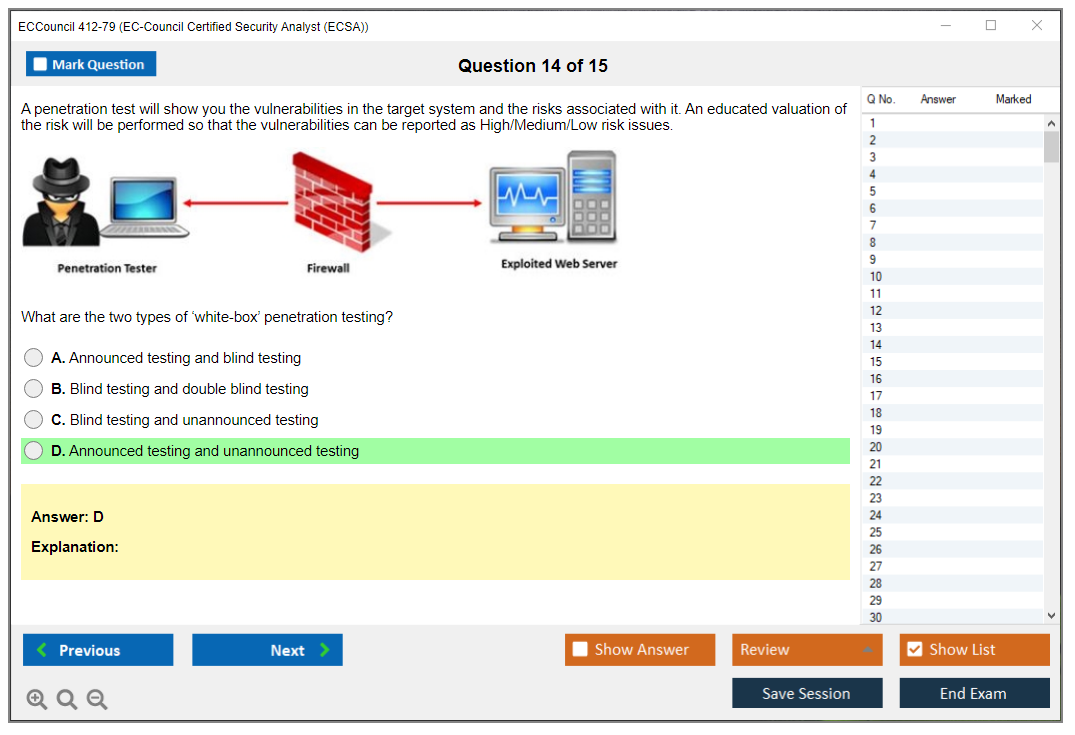 ECCouncil 412-79 (EC-Council Certified Security Analyst (ECSA))

Mark Question

Question 14 of 15

A penetration test will show you the vulnerabilities in the target system and the risks associated with it. An educated valuation of the risk will be performed so that the vulnerabilities can be reported as High/Medium/Low risk issues.

Penetration Tester

Firewall

Exploited Web Server

What are the two types of 'white-box' penetration testing?

A. Announced testing and blind testing

B. Blind testing and double blind testing

C. Blind testing and unannounced testing

D. Announced testing and unannounced testing

Answer: D

Explanation:

| Q No. | Answer | Marked |
|---|---|---|
| 1 | | |
| 2 | | |
| 3 | | |
| 4 | | |
| 5 | | |
| 6 | | |
| 7 | | |
| 8 | | |
| 9 | | |
| 10 | | |
| 11 | | |
| 12 | | |
| 13 | | |
| 14 | | |
| 15 | | |
| 16 | | |
| 17 | | |
| 18 | | |
| 19 | | |
| 20 | | |
| 21 | | |
| 22 | | |
| 23 | | |
| 24 | | |
| 25 | | |
| 26 | | |
| 27 | | |
| 28 | | |
| 29 | | |
| 30 | | |

Previous

Next

Show Answer

Review

Show List

Save Session

End Exam