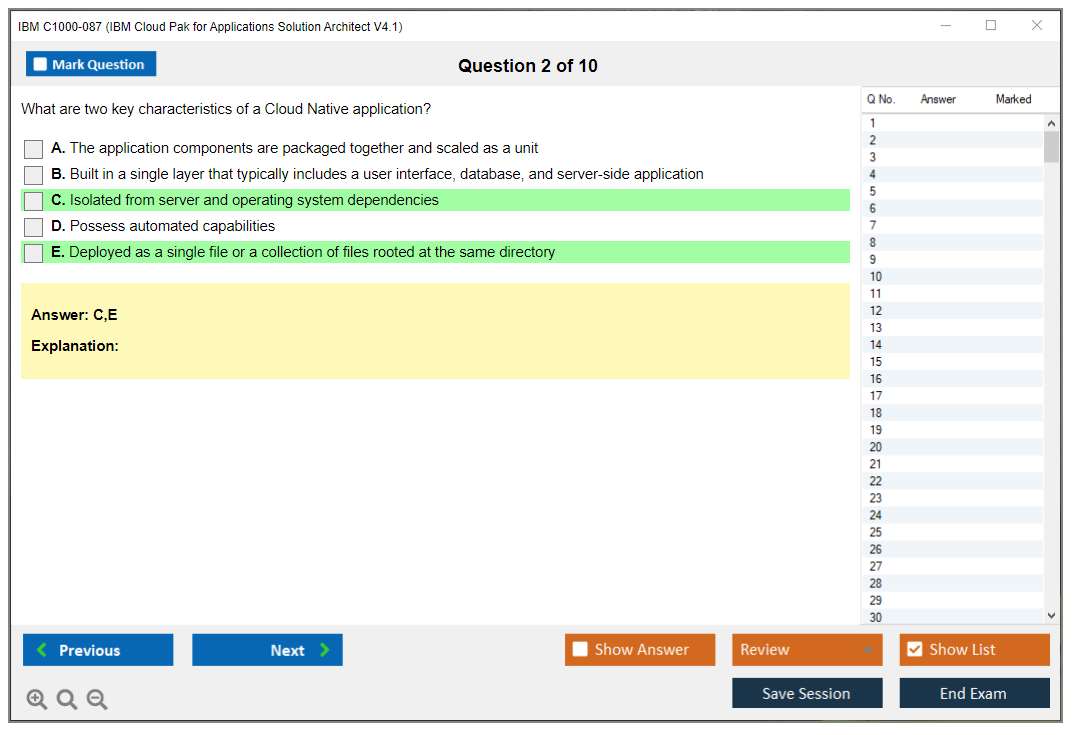 IBM C1000-087 (IBM Cloud Pak for Applications Solution Architect V4.1)

Mark Question

Question 2 of 10

What are two key characteristics of a Cloud Native application?

A. The application components are packaged together and scaled as a unit

B. Built in a single layer that typically includes a user interface, database, and server-side application

C. Isolated from server and operating system dependencies

D. Possess automated capabilities

E. Deployed as a single file or a collection of files rooted at the same directory

Answer: C,E

Explanation:

| Q No. | Answer | Marked |
|---|---|---|
| 1 | | |
| 2 | | |
| 3 | | |
| 4 | | |
| 5 | | |
| 6 | | |
| 7 | | |
| 8 | | |
| 9 | | |
| 10 | | |
| 11 | | |
| 12 | | |
| 13 | | |
| 14 | | |
| 15 | | |
| 16 | | |
| 17 | | |
| 18 | | |
| 19 | | |
| 20 | | |
| 21 | | |
| 22 | | |
| 23 | | |
| 24 | | |
| 25 | | |
| 26 | | |
| 27 | | |
| 28 | | |
| 29 | | |
| 30 | | |

Previous

Next

Show Answer

Review

Show List

Save Session

End Exam