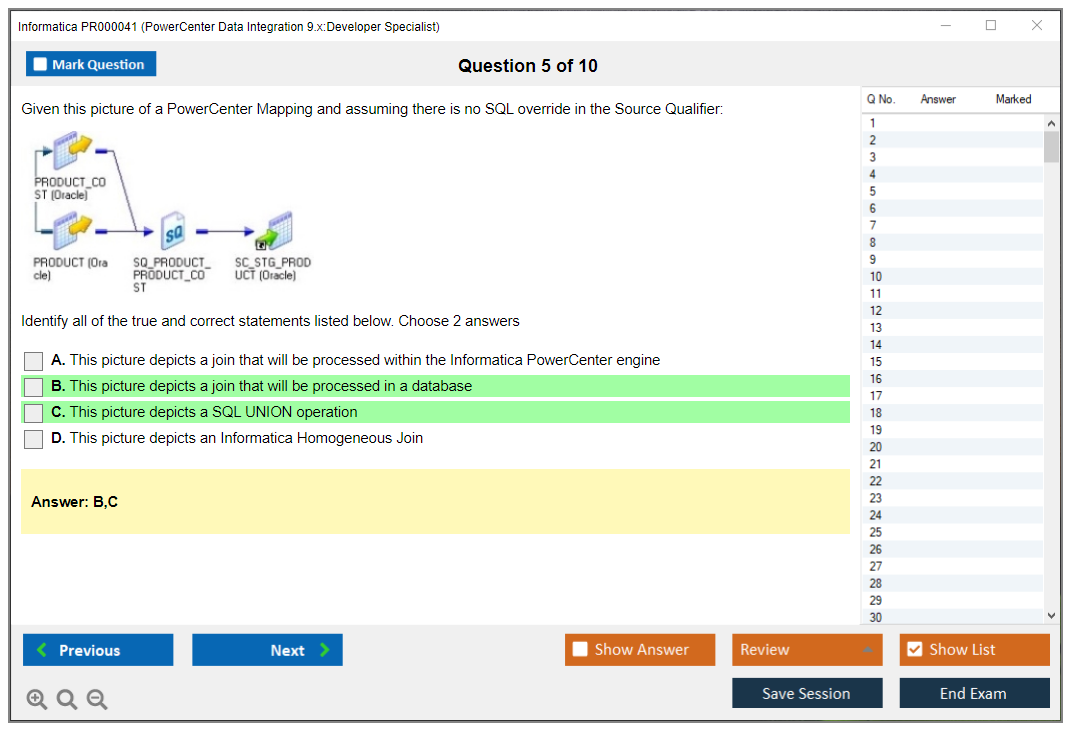 Informatica PR000041 (PowerCenter Data Integration 9.x:Developer Specialist)

Mark Question

Question 5 of 10

Given this picture of a PowerCenter Mapping and assuming there is no SQL override in the Source Qualifier:

PRODUCT_COST (Oracle)

PRODUCT (Oracle)

SQ_PRODUCT_PRODUCT_COST

SC_STG_PRODUCT (Oracle)

Identify all of the true and correct statements listed below. Choose 2 answers

A. This picture depicts a join that will be processed within the Informatica PowerCenter engine

B. This picture depicts a join that will be processed in a database

C. This picture depicts a SQL UNION operation

D. This picture depicts an Informatica Homogeneous Join

Answer: B,C

| Q No. | Answer | Marked |
|---|---|---|
| 1 | | |
| 2 | | |
| 3 | | |
| 4 | | |
| 5 | | |
| 6 | | |
| 7 | | |
| 8 | | |
| 9 | | |
| 10 | | |
| 11 | | |
| 12 | | |
| 13 | | |
| 14 | | |
| 15 | | |
| 16 | | |
| 17 | | |
| 18 | | |
| 19 | | |
| 20 | | |
| 21 | | |
| 22 | | |
| 23 | | |
| 24 | | |
| 25 | | |
| 26 | | |
| 27 | | |
| 28 | | |
| 29 | | |
| 30 | | |

Previous

Next

Show Answer

Review

Show List

Save Session

End Exam