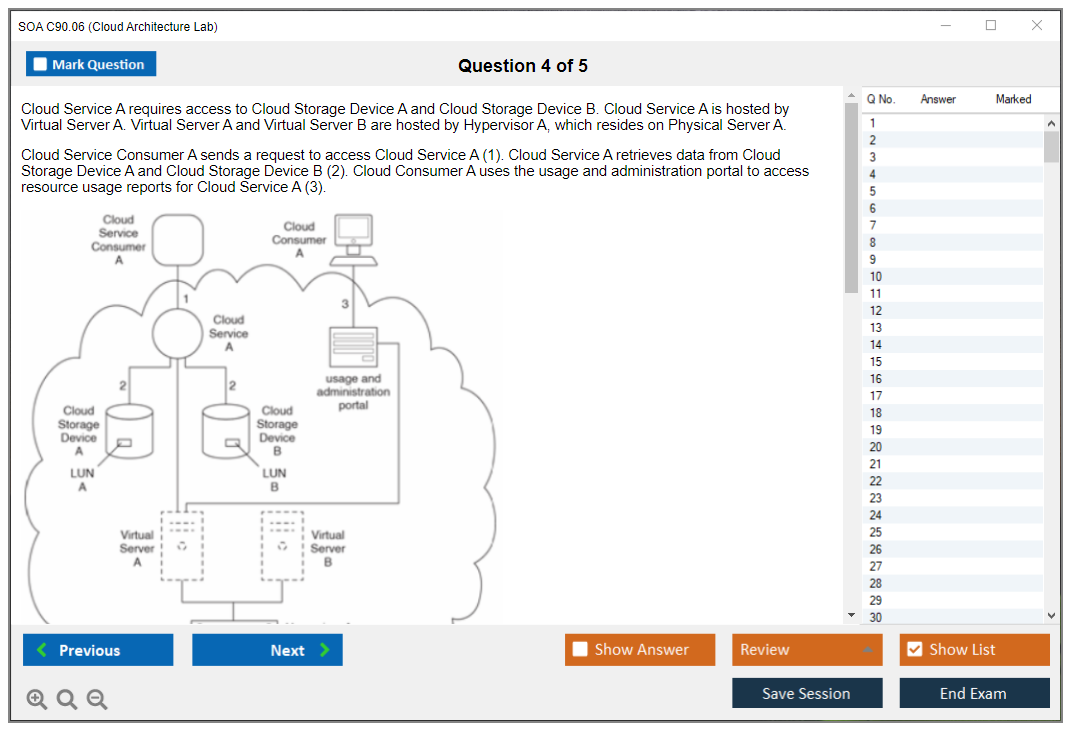 SOA C90.06 (Cloud Architecture Lab)

Mark Question

Question 4 of 5

Cloud Service A requires access to Cloud Storage Device A and Cloud Storage Device B. Cloud Service A is hosted by Virtual Server A. Virtual Server A and Virtual Server B are hosted by Hypervisor A, which resides on Physical Server A.

Cloud Service Consumer A sends a request to access Cloud Service A (1). Cloud Service A retrieves data from Cloud Storage Device A and Cloud Storage Device B (2). Cloud Consumer A uses the usage and administration portal to access resource usage reports for Cloud Service A (3).

Cloud Service Consumer A

Cloud Consumer A

1

3

Cloud Service A

usage and administration portal

2

2

Cloud Storage Device A

Cloud Storage Device B

LUN A

LUN B

Virtual Server A

Virtual Server B

| Q No. | Answer | Marked |
|---|---|---|
| 1 | | |
| 2 | | |
| 3 | | |
| 4 | | |
| 5 | | |
| 6 | | |
| 7 | | |
| 8 | | |
| 9 | | |
| 10 | | |
| 11 | | |
| 12 | | |
| 13 | | |
| 14 | | |
| 15 | | |
| 16 | | |
| 17 | | |
| 18 | | |
| 19 | | |
| 20 | | |
| 21 | | |
| 22 | | |
| 23 | | |
| 24 | | |
| 25 | | |
| 26 | | |
| 27 | | |
| 28 | | |
| 29 | | |
| 30 | | |

Previous

Next

Show Answer

Review

Show List

Save Session

End Exam