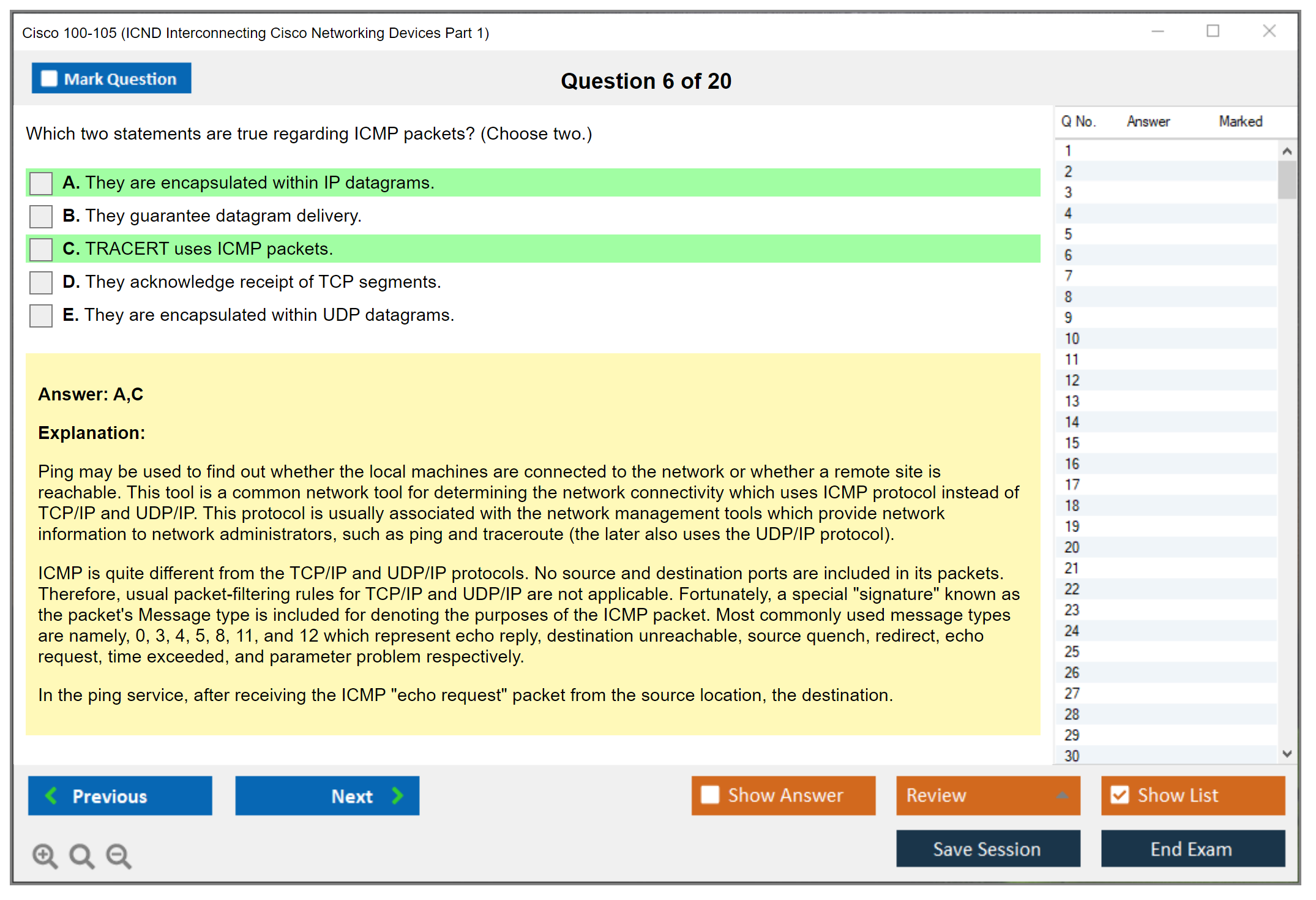 Cisco 100-105 (ICND Interconnecting Cisco Networking Devices Part 1)

Mark Question

Question 6 of 20

Which two statements are true regarding ICMP packets? (Choose two.)

A. They are encapsulated within IP datagrams.

B. They guarantee datagram delivery.

C. TRACERT uses ICMP packets.

D. They acknowledge receipt of TCP segments.

E. They are encapsulated within UDP datagrams.

Answer: A,C

Explanation:

Ping may be used to find out whether the local machines are connected to the network or whether a remote site is reachable. This tool is a common network tool for determining the network connectivity which uses ICMP protocol instead of TCP/IP and UDP/IP. This protocol is usually associated with the network management tools which provide network information to network administrators, such as ping and traceroute (the later also uses the UDP/IP protocol).

ICMP is quite different from the TCP/IP and UDP/IP protocols. No source and destination ports are included in its packets. Therefore, usual packet-filtering rules for TCP/IP and UDP/IP are not applicable. Fortunately, a special "signature" known as the packet's Message type is included for denoting the purposes of the ICMP packet. Most commonly used message types are namely, 0, 3, 4, 5, 8, 11, and 12 which represent echo reply, destination unreachable, source quench, redirect, echo request, time exceeded, and parameter problem respectively.

In the ping service, after receiving the ICMP "echo request" packet from the source location, the destination.

| Q No. | Answer | Marked |
|---|---|---|
| 1 | | |
| 2 | | |
| 3 | | |
| 4 | | |
| 5 | | |
| 6 | | |
| 7 | | |
| 8 | | |
| 9 | | |
| 10 | | |
| 11 | | |
| 12 | | |
| 13 | | |
| 14 | | |
| 15 | | |
| 16 | | |
| 17 | | |
| 18 | | |
| 19 | | |
| 20 | | |
| 21 | | |
| 22 | | |
| 23 | | |
| 24 | | |
| 25 | | |
| 26 | | |
| 27 | | |
| 28 | | |
| 29 | | |
| 30 | | |

Previous

Next

Show Answer

Review

Show List

Save Session

End Exam