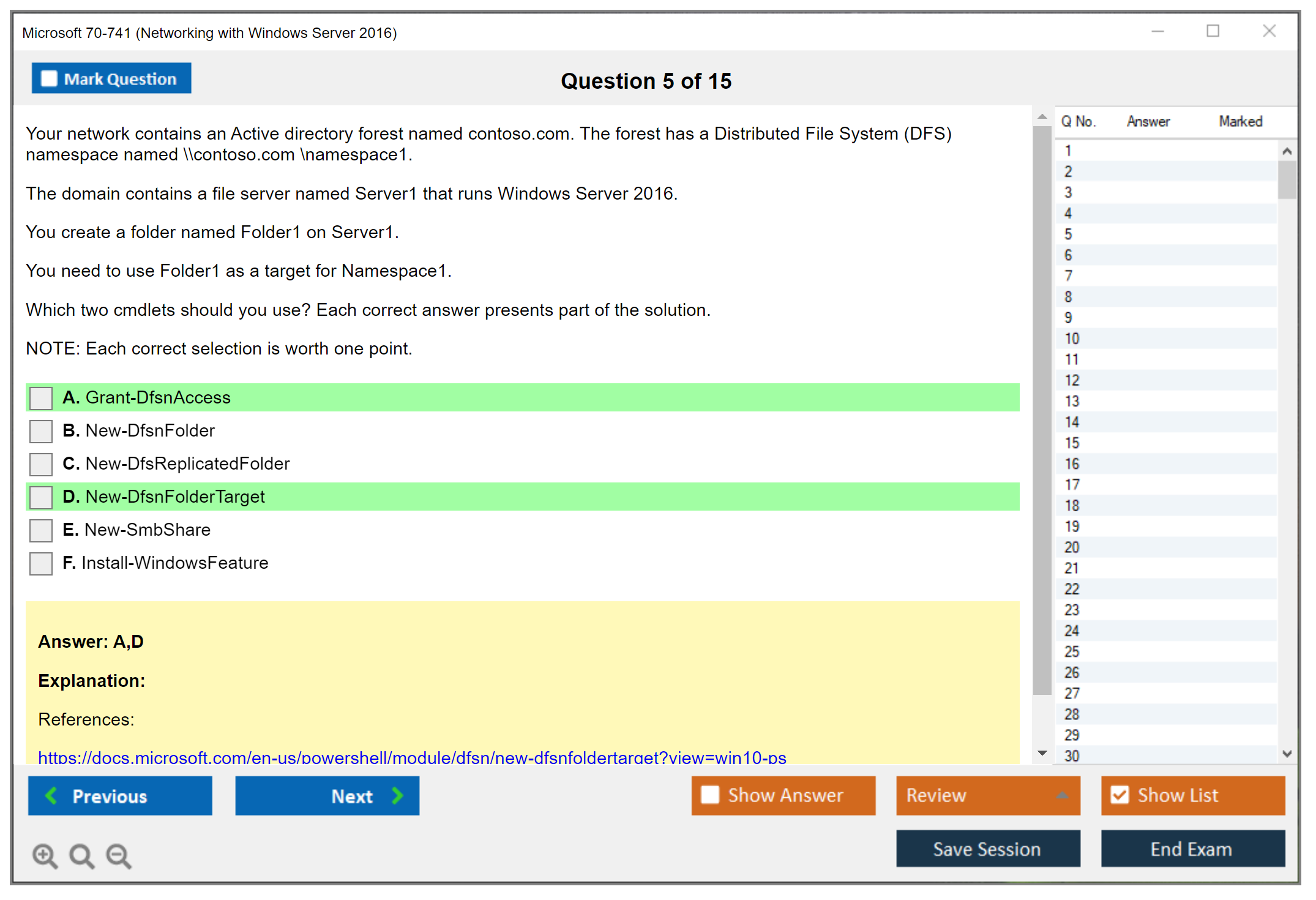 Microsoft 70-741 (Networking with Windows Server 2016)

Mark Question

Question 5 of 15

Your network contains an Active directory forest named contoso.com. The forest has a Distributed File System (DFS) namespace named \\contoso.com \namespace1.

The domain contains a file server named Server1 that runs Windows Server 2016.

You create a folder named Folder1 on Server1.

You need to use Folder1 as a target for Namespace1.

Which two cmdlets should you use? Each correct answer presents part of the solution.

NOTE: Each correct selection is worth one point.

A. Grant-DfsnAccess
B. New-DfsnFolder
C. New-DfsReplicatedFolder
D. New-DfsnFolderTarget
E. New-SmbShare
F. Install-WindowsFeature

Answer: A,D

Explanation:

References:

https://docs.microsoft.com/en-us/powershell/module/dfsn/new-dfsnfoldertarget?view=win10-ps

| Q No. | Answer | Marked |
|---|---|---|
| 1 | | |
| 2 | | |
| 3 | | |
| 4 | | |
| 5 | | |
| 6 | | |
| 7 | | |
| 8 | | |
| 9 | | |
| 10 | | |
| 11 | | |
| 12 | | |
| 13 | | |
| 14 | | |
| 15 | | |
| 16 | | |
| 17 | | |
| 18 | | |
| 19 | | |
| 20 | | |
| 21 | | |
| 22 | | |
| 23 | | |
| 24 | | |
| 25 | | |
| 26 | | |
| 27 | | |
| 28 | | |
| 29 | | |
| 30 | | |

Previous
Next
Show Answer
Review
Show List
Save Session
End Exam