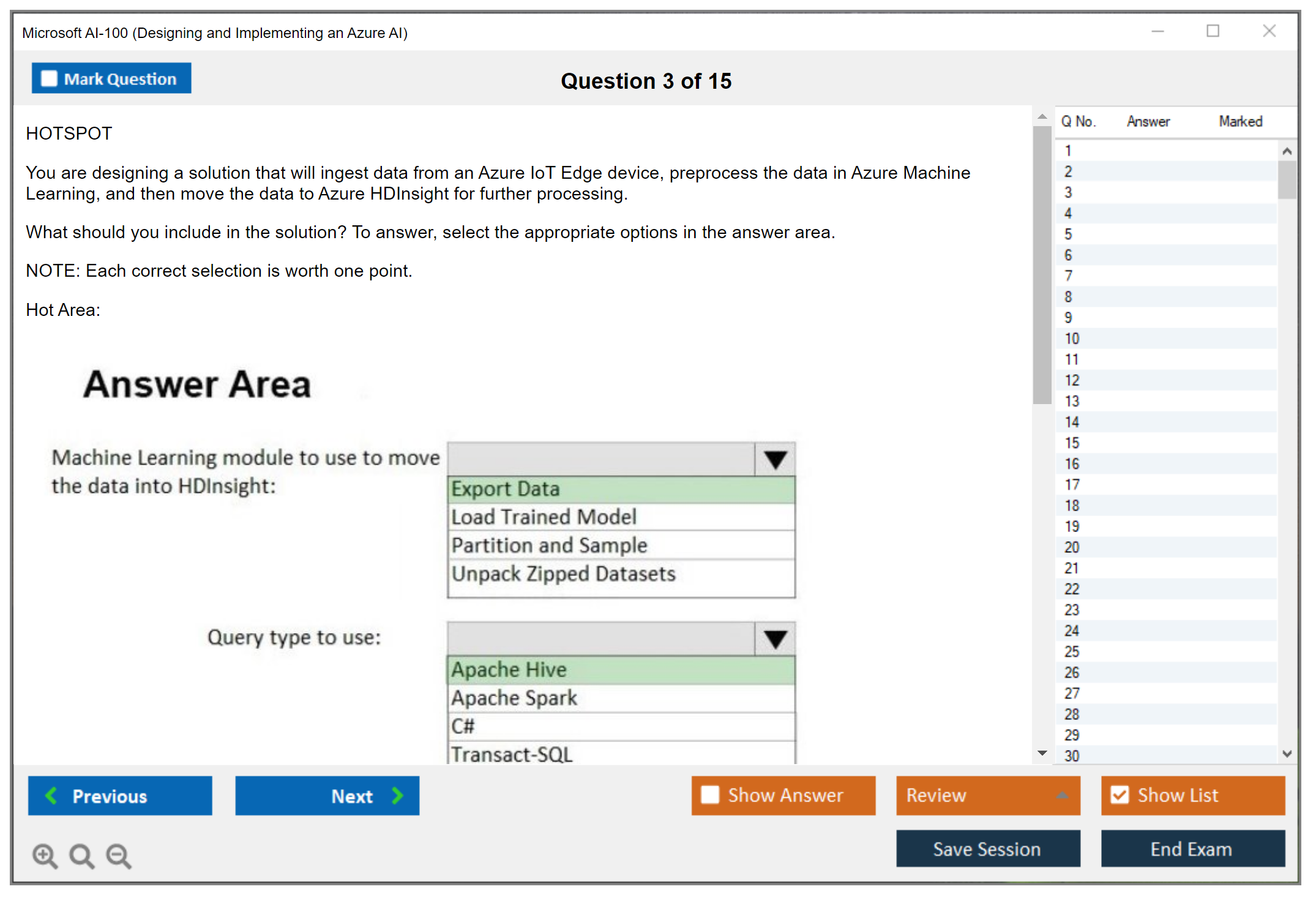 Microsoft AI-100 (Designing and Implementing an Azure AI)

Mark Question

Question 3 of 15

HOTSPOT

You are designing a solution that will ingest data from an Azure IoT Edge device, preprocess the data in Azure Machine Learning, and then move the data to Azure HDInsight for further processing.

What should you include in the solution? To answer, select the appropriate options in the answer area.

NOTE: Each correct selection is worth one point.

Hot Area:

Answer Area

Machine Learning module to use to move the data into HDInsight:

Export Data
Load Trained Model
Partition and Sample
Unpack Zipped Datasets

Query type to use:

Apache Hive
Apache Spark
C#
Transact-SQL

| Q No. | Answer | Marked |
|---|---|---|
| 1 | | |
| 2 | | |
| 3 | | |
| 4 | | |
| 5 | | |
| 6 | | |
| 7 | | |
| 8 | | |
| 9 | | |
| 10 | | |
| 11 | | |
| 12 | | |
| 13 | | |
| 14 | | |
| 15 | | |
| 16 | | |
| 17 | | |
| 18 | | |
| 19 | | |
| 20 | | |
| 21 | | |
| 22 | | |
| 23 | | |
| 24 | | |
| 25 | | |
| 26 | | |
| 27 | | |
| 28 | | |
| 29 | | |
| 30 | | |

Previous
Next
Show Answer
Review
Show List
Save Session
End Exam