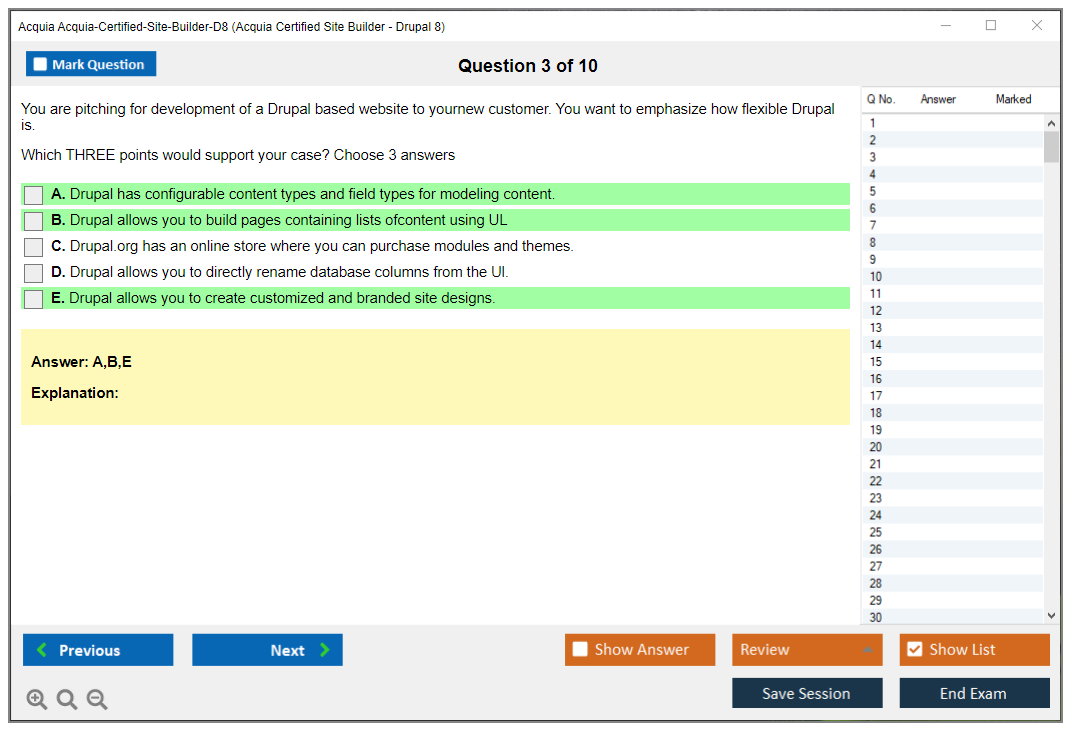 Acquia Acquia-Certified-Site-Builder-D8 (Acquia Certified Site Builder - Drupal 8)

Mark Question

Question 3 of 10

You are pitching for development of a Drupal based website to yournew customer. You want to emphasize how flexible Drupal is.

Which THREE points would support your case? Choose 3 answers

A. Drupal has configurable content types and field types for modeling content.

B. Drupal allows you to build pages containing lists ofcontent using UL

C. Drupal.org has an online store where you can purchase modules and themes.

D. Drupal allows you to directly rename database columns from the UI.

E. Drupal allows you to create customized and branded site designs.

Answer: A,B,E

Explanation:

| Q No. | Answer | Marked |
|---|---|---|
| 1 | | |
| 2 | | |
| 3 | | |
| 4 | | |
| 5 | | |
| 6 | | |
| 7 | | |
| 8 | | |
| 9 | | |
| 10 | | |
| 11 | | |
| 12 | | |
| 13 | | |
| 14 | | |
| 15 | | |
| 16 | | |
| 17 | | |
| 18 | | |
| 19 | | |
| 20 | | |
| 21 | | |
| 22 | | |
| 23 | | |
| 24 | | |
| 25 | | |
| 26 | | |
| 27 | | |
| 28 | | |
| 29 | | |
| 30 | | |

Previous

Next

Show Answer

Review

Show List

Save Session

End Exam