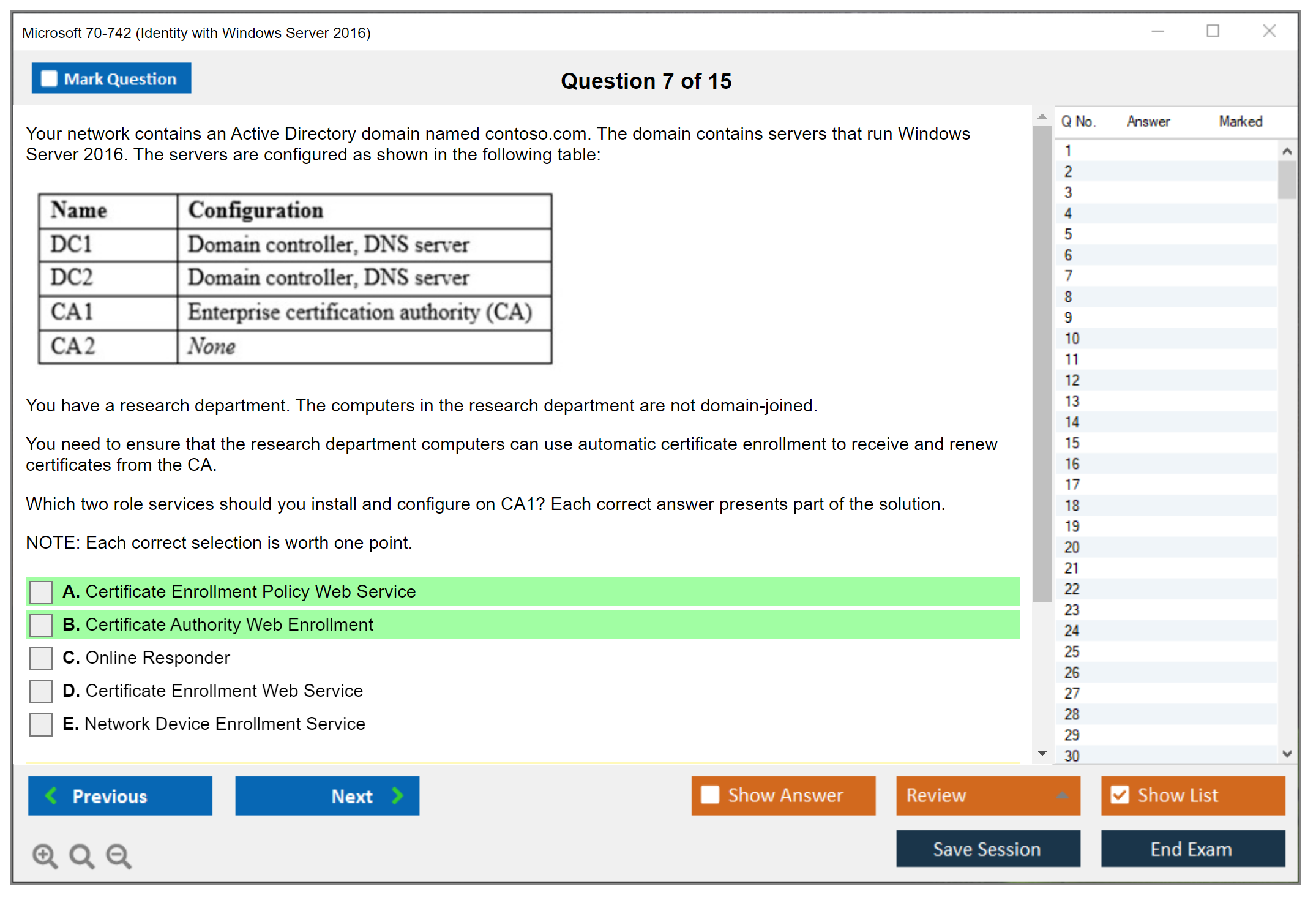 Microsoft 70-742 (Identity with Windows Server 2016)

Mark Question

Question 7 of 15

Your network contains an Active Directory domain named contoso.com. The domain contains servers that run Windows Server 2016. The servers are configured as shown in the following table:

| Name | Configuration |
|---|---|
| DC1 | Domain controller, DNS server |
| DC2 | Domain controller, DNS server |
| CA1 | Enterprise certification authority (CA) |
| CA2 | None |

You have a research department. The computers in the research department are not domain-joined.

You need to ensure that the research department computers can use automatic certificate enrollment to receive and renew certificates from the CA.

Which two role services should you install and configure on CA1? Each correct answer presents part of the solution.

NOTE: Each correct selection is worth one point.

A. Certificate Enrollment Policy Web Service

B. Certificate Authority Web Enrollment

C. Online Responder

D. Certificate Enrollment Web Service

E. Network Device Enrollment Service

| Q No. | Answer | Marked |
|---|---|---|
| 1 | | |
| 2 | | |
| 3 | | |
| 4 | | |
| 5 | | |
| 6 | | |
| 7 | | |
| 8 | | |
| 9 | | |
| 10 | | |
| 11 | | |
| 12 | | |
| 13 | | |
| 14 | | |
| 15 | | |
| 16 | | |
| 17 | | |
| 18 | | |
| 19 | | |
| 20 | | |
| 21 | | |
| 22 | | |
| 23 | | |
| 24 | | |
| 25 | | |
| 26 | | |
| 27 | | |
| 28 | | |
| 29 | | |
| 30 | | |

Previous

Next

Show Answer

Review

Show List

Save Session

End Exam