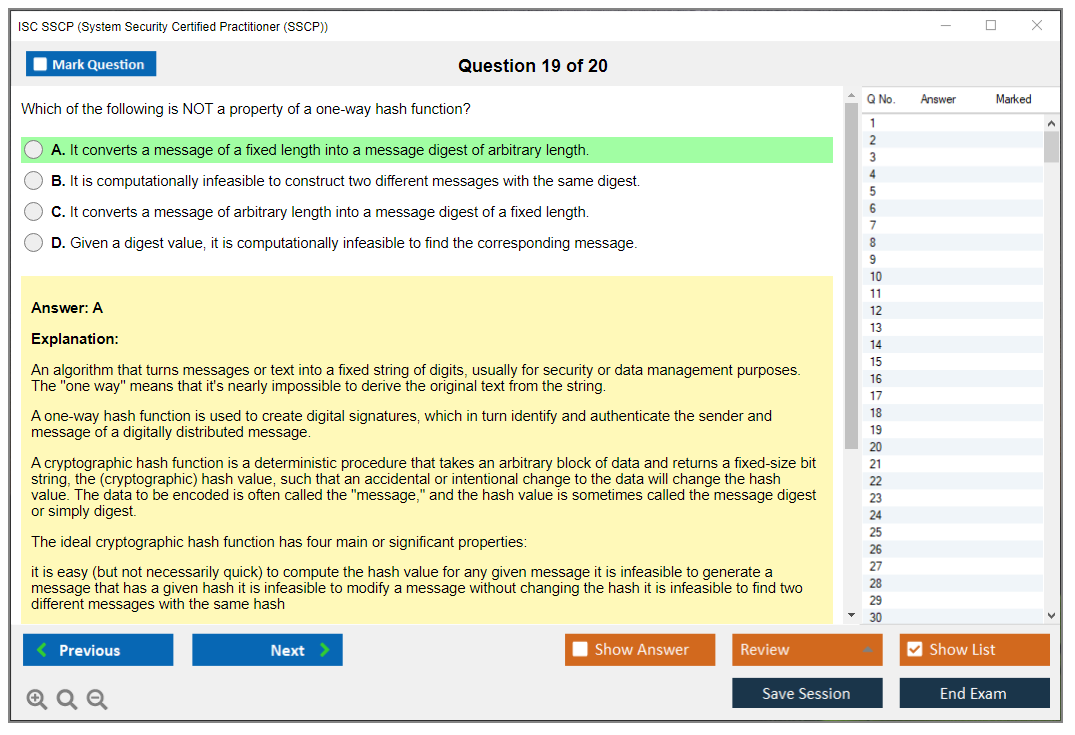 ISC SSCP (System Security Certified Practitioner (SSCP))

Mark Question

Question 19 of 20

Which of the following is NOT a property of a one-way hash function?

A. It converts a message of a fixed length into a message digest of arbitrary length.

B. It is computationally infeasible to construct two different messages with the same digest.

C. It converts a message of arbitrary length into a message digest of a fixed length.

D. Given a digest value, it is computationally infeasible to find the corresponding message.

Answer: A

Explanation:

An algorithm that turns messages or text into a fixed string of digits, usually for security or data management purposes. The "one way" means that it's nearly impossible to derive the original text from the string.

A one-way hash function is used to create digital signatures, which in turn identify and authenticate the sender and message of a digitally distributed message.

A cryptographic hash function is a deterministic procedure that takes an arbitrary block of data and returns a fixed-size bit string, the (cryptographic) hash value, such that an accidental or intentional change to the data will change the hash value. The data to be encoded is often called the "message," and the hash value is sometimes called the message digest or simply digest.

The ideal cryptographic hash function has four main or significant properties:

it is easy (but not necessarily quick) to compute the hash value for any given message it is infeasible to generate a message that has a given hash it is infeasible to modify a message without changing the hash it is infeasible to find two different messages with the same hash

| Q No. | Answer | Marked |
|---|---|---|
| 1 | | |
| 2 | | |
| 3 | | |
| 4 | | |
| 5 | | |
| 6 | | |
| 7 | | |
| 8 | | |
| 9 | | |
| 10 | | |
| 11 | | |
| 12 | | |
| 13 | | |
| 14 | | |
| 15 | | |
| 16 | | |
| 17 | | |
| 18 | | |
| 19 | | |
| 20 | | |
| 21 | | |
| 22 | | |
| 23 | | |
| 24 | | |
| 25 | | |
| 26 | | |
| 27 | | |
| 28 | | |
| 29 | | |
| 30 | | |

Previous

Next

Show Answer

Review

Show List

Save Session

End Exam