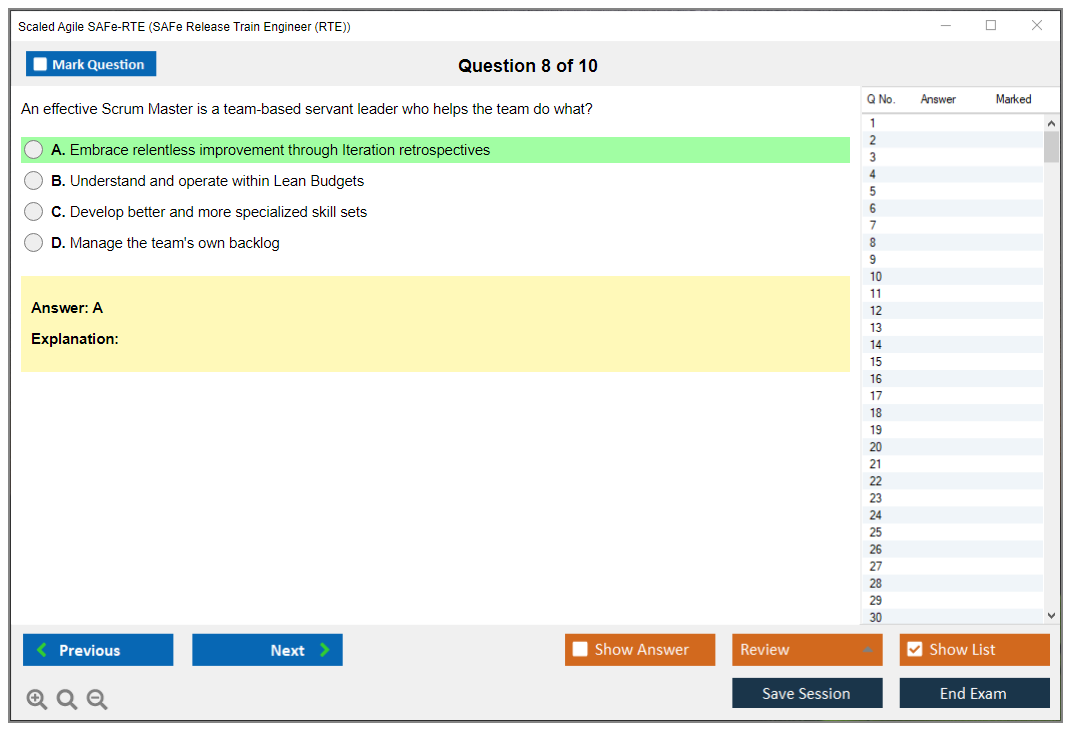 Scaled Agile SAFe-RTE (SAFe Release Train Engineer (RTE))

Mark Question

Question 8 of 10

An effective Scrum Master is a team-based servant leader who helps the team do what?

A. Embrace relentless improvement through Iteration retrospectives

B. Understand and operate within Lean Budgets

C. Develop better and more specialized skill sets

D. Manage the team's own backlog

Answer: A

Explanation:

| Q No. | Answer | Marked |
|---|---|---|
| 1 | | |
| 2 | | |
| 3 | | |
| 4 | | |
| 5 | | |
| 6 | | |
| 7 | | |
| 8 | | |
| 9 | | |
| 10 | | |
| 11 | | |
| 12 | | |
| 13 | | |
| 14 | | |
| 15 | | |
| 16 | | |
| 17 | | |
| 18 | | |
| 19 | | |
| 20 | | |
| 21 | | |
| 22 | | |
| 23 | | |
| 24 | | |
| 25 | | |
| 26 | | |
| 27 | | |
| 28 | | |
| 29 | | |
| 30 | | |

Previous

Next

Show Answer

Review

Show List

Save Session

End Exam