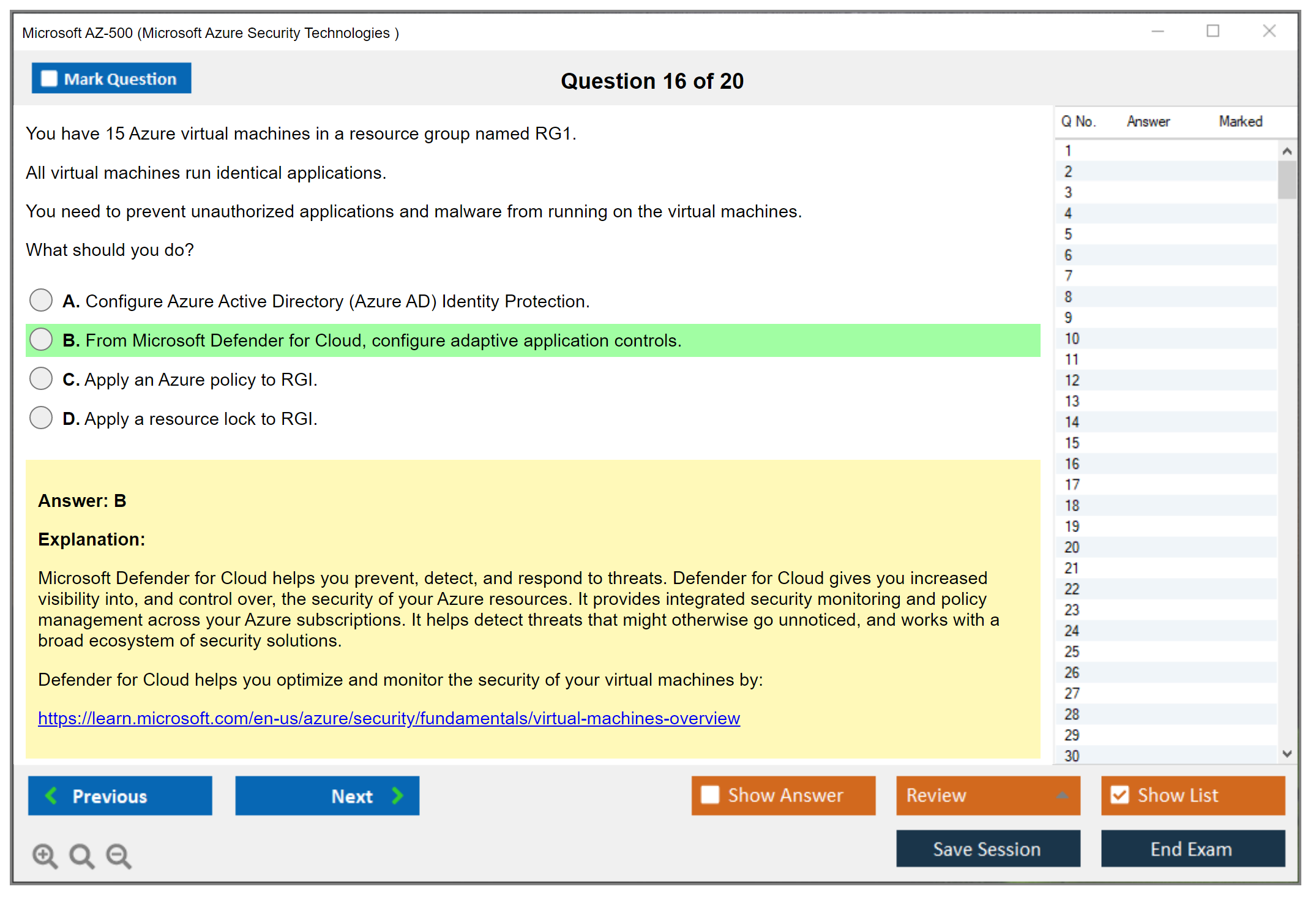 Microsoft AZ-500 (Microsoft Azure Security Technologies )

Mark Question

Question 16 of 20

You have 15 Azure virtual machines in a resource group named RG1.

All virtual machines run identical applications.

You need to prevent unauthorized applications and malware from running on the virtual machines.

What should you do?

A. Configure Azure Active Directory (Azure AD) Identity Protection.

B. From Microsoft Defender for Cloud, configure adaptive application controls.

C. Apply an Azure policy to RGI.

D. Apply a resource lock to RGI.

Answer: B

Explanation:

Microsoft Defender for Cloud helps you prevent, detect, and respond to threats. Defender for Cloud gives you increased visibility into, and control over, the security of your Azure resources. It provides integrated security monitoring and policy management across your Azure subscriptions. It helps detect threats that might otherwise go unnoticed, and works with a broad ecosystem of security solutions.

Defender for Cloud helps you optimize and monitor the security of your virtual machines by:

https://learn.microsoft.com/en-us/azure/security/fundamentals/virtual-machines-overview

| Q No. | Answer | Marked |
|---|---|---|
| 1 | | |
| 2 | | |
| 3 | | |
| 4 | | |
| 5 | | |
| 6 | | |
| 7 | | |
| 8 | | |
| 9 | | |
| 10 | | |
| 11 | | |
| 12 | | |
| 13 | | |
| 14 | | |
| 15 | | |
| 16 | | |
| 17 | | |
| 18 | | |
| 19 | | |
| 20 | | |
| 21 | | |
| 22 | | |
| 23 | | |
| 24 | | |
| 25 | | |
| 26 | | |
| 27 | | |
| 28 | | |
| 29 | | |
| 30 | | |

Previous

Next

Show Answer

Review

Show List

Save Session

End Exam