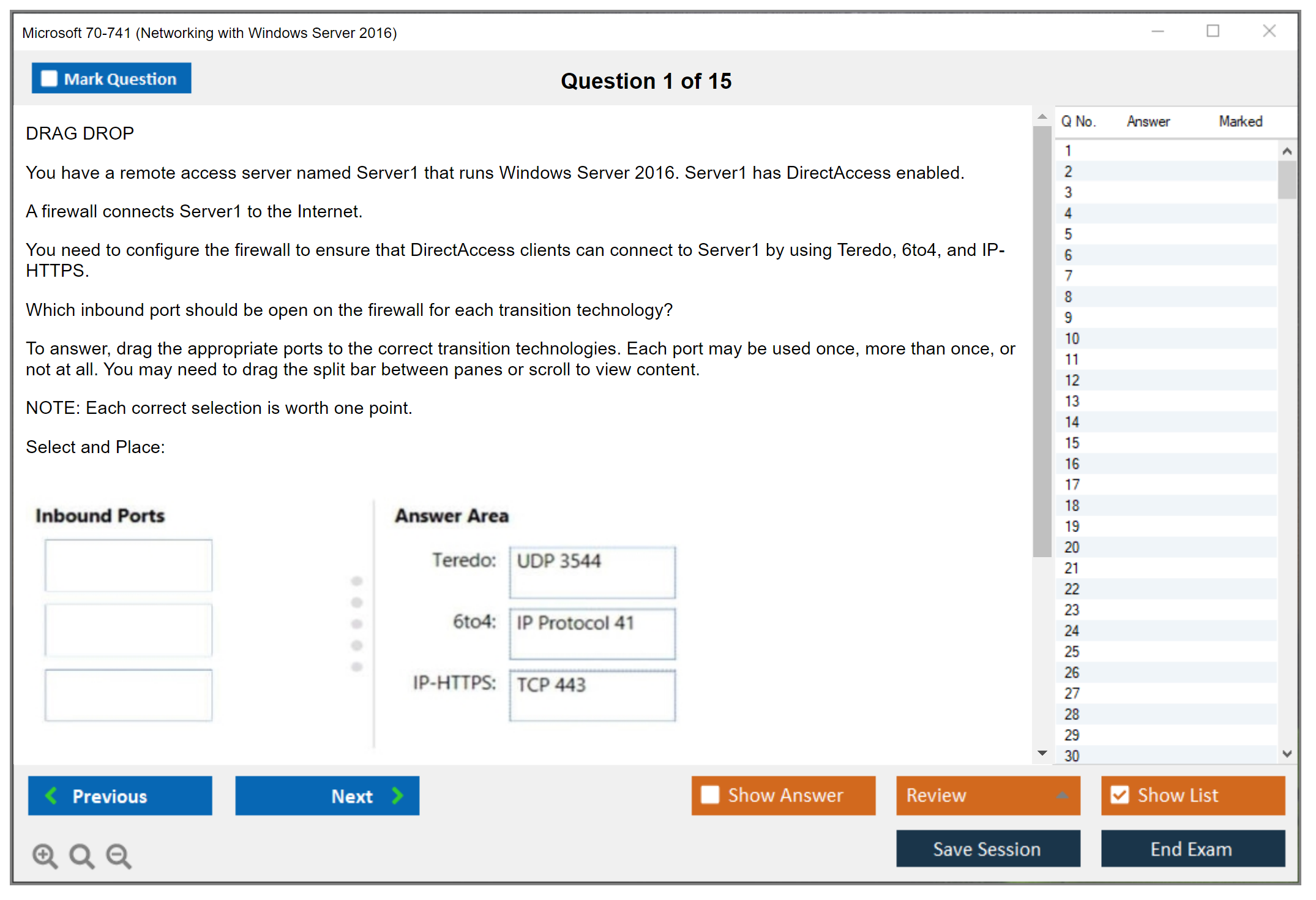 Microsoft 70-741 (Networking with Windows Server 2016)

Mark Question

Question 1 of 15

DRAG DROP

You have a remote access server named Server1 that runs Windows Server 2016. Server1 has DirectAccess enabled.

A firewall connects Server1 to the Internet.

You need to configure the firewall to ensure that DirectAccess clients can connect to Server1 by using Teredo, 6to4, and IP-HTTPS.

Which inbound port should be open on the firewall for each transition technology?

To answer, drag the appropriate ports to the correct transition technologies. Each port may be used once, more than once, or not at all. You may need to drag the split bar between panes or scroll to view content.

NOTE: Each correct selection is worth one point.

Select and Place:

Inbound Ports

Answer Area

Teredo: UDP 3544

6to4: IP Protocol 41

IP-HTTPS: TCP 443

| Q No. | Answer | Marked |
|---|---|---|
| 1 | | |
| 2 | | |
| 3 | | |
| 4 | | |
| 5 | | |
| 6 | | |
| 7 | | |
| 8 | | |
| 9 | | |
| 10 | | |
| 11 | | |
| 12 | | |
| 13 | | |
| 14 | | |
| 15 | | |
| 16 | | |
| 17 | | |
| 18 | | |
| 19 | | |
| 20 | | |
| 21 | | |
| 22 | | |
| 23 | | |
| 24 | | |
| 25 | | |
| 26 | | |
| 27 | | |
| 28 | | |
| 29 | | |
| 30 | | |

Previous

Next

Show Answer

Review

Show List

Save Session

End Exam