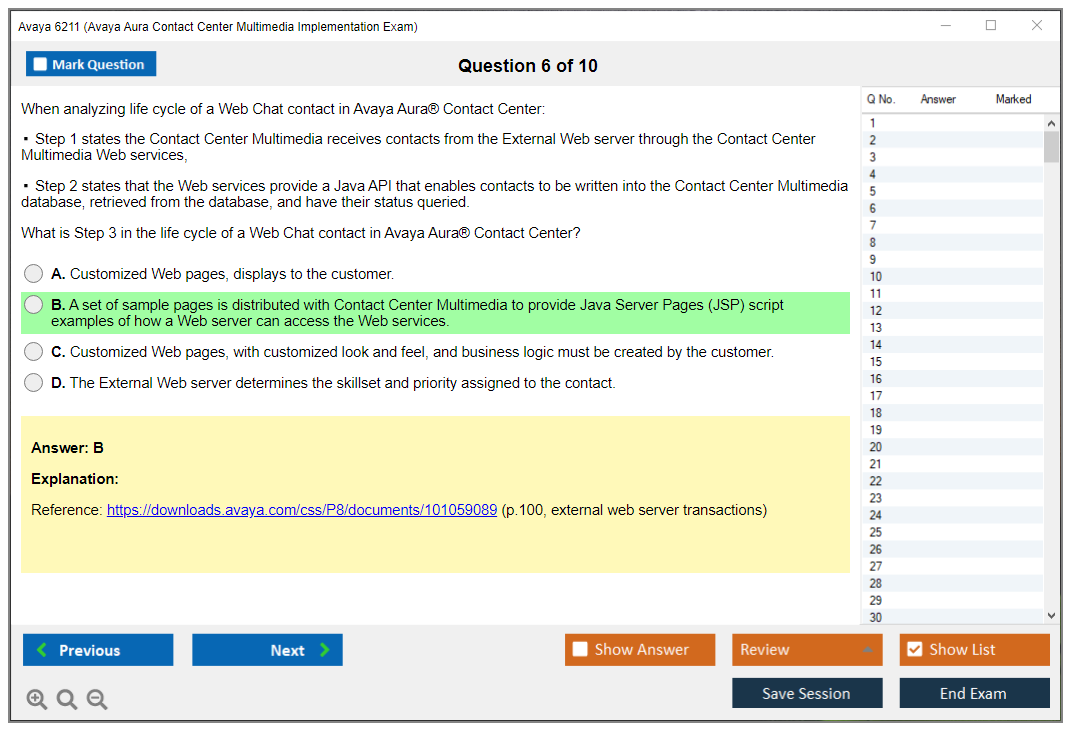 Avaya 6211 (Avaya Aura Contact Center Multimedia Implementation Exam)

Mark Question

Question 6 of 10

When analyzing life cycle of a Web Chat contact in Avaya Aura® Contact Center:

▪ Step 1 states the Contact Center Multimedia receives contacts from the External Web server through the Contact Center Multimedia Web services,

▪ Step 2 states that the Web services provide a Java API that enables contacts to be written into the Contact Center Multimedia database, retrieved from the database, and have their status queried.

What is Step 3 in the life cycle of a Web Chat contact in Avaya Aura® Contact Center?

A. Customized Web pages, displays to the customer.

B. A set of sample pages is distributed with Contact Center Multimedia to provide Java Server Pages (JSP) script examples of how a Web server can access the Web services.

C. Customized Web pages, with customized look and feel, and business logic must be created by the customer.

D. The External Web server determines the skillset and priority assigned to the contact.

Answer: B

Explanation:

Reference: https://downloads.avaya.com/css/P8/documents/101059089 (p.100, external web server transactions)

| Q No. | Answer | Marked |
|---|---|---|
| 1 | | |
| 2 | | |
| 3 | | |
| 4 | | |
| 5 | | |
| 6 | | |
| 7 | | |
| 8 | | |
| 9 | | |
| 10 | | |
| 11 | | |
| 12 | | |
| 13 | | |
| 14 | | |
| 15 | | |
| 16 | | |
| 17 | | |
| 18 | | |
| 19 | | |
| 20 | | |
| 21 | | |
| 22 | | |
| 23 | | |
| 24 | | |
| 25 | | |
| 26 | | |
| 27 | | |
| 28 | | |
| 29 | | |
| 30 | | |

Previous
Next
Show Answer
Review
Show List
Save Session
End Exam