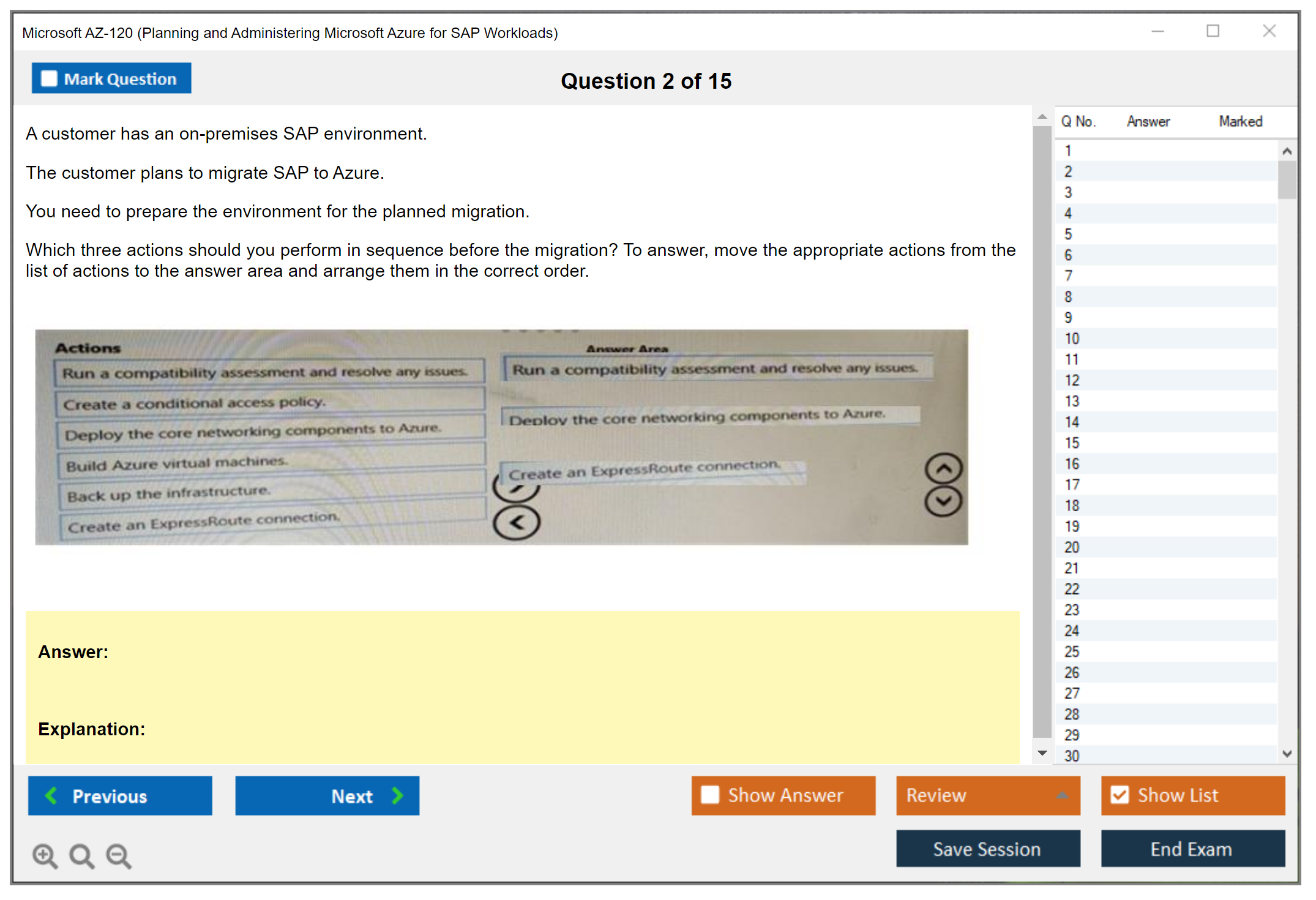 Microsoft AZ-120 (Planning and Administering Microsoft Azure for SAP Workloads)

Mark Question

Question 2 of 15

A customer has an on-premises SAP environment.

The customer plans to migrate SAP to Azure.

You need to prepare the environment for the planned migration.

Which three actions should you perform in sequence before the migration? To answer, move the appropriate actions from the list of actions to the answer area and arrange them in the correct order.

Actions

Run a compatibility assessment and resolve any issues.

Create a conditional access policy.

Deploy the core networking components to Azure.

Build Azure virtual machines.

Back up the infrastructure.

Create an ExpressRoute connection.

Answer Area

Run a compatibility assessment and resolve any issues.

Deploy the core networking components to Azure.

Create an ExpressRoute connection.

Answer:

Explanation:

| Q No. | Answer | Marked |
|---|---|---|
| 1 | | |
| 2 | | |
| 3 | | |
| 4 | | |
| 5 | | |
| 6 | | |
| 7 | | |
| 8 | | |
| 9 | | |
| 10 | | |
| 11 | | |
| 12 | | |
| 13 | | |
| 14 | | |
| 15 | | |
| 16 | | |
| 17 | | |
| 18 | | |
| 19 | | |
| 20 | | |
| 21 | | |
| 22 | | |
| 23 | | |
| 24 | | |
| 25 | | |
| 26 | | |
| 27 | | |
| 28 | | |
| 29 | | |
| 30 | | |

Previous

Next

Show Answer

Review

Show List

Save Session

End Exam