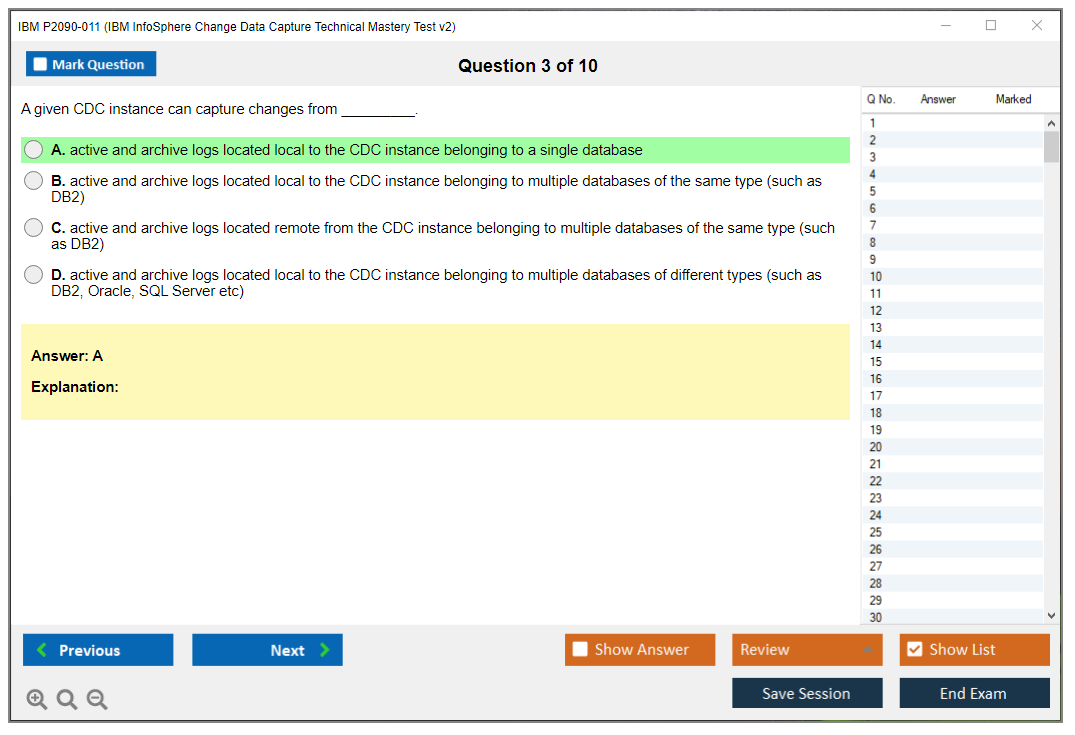 IBM P2090-011 (IBM InfoSphere Change Data Capture Technical Mastery Test v2)

Mark Question

Question 3 of 10

A given CDC instance can capture changes from _________.

A. active and archive logs located local to the CDC instance belonging to a single database

B. active and archive logs located local to the CDC instance belonging to multiple databases of the same type (such as DB2)

C. active and archive logs located remote from the CDC instance belonging to multiple databases of the same type (such as DB2)

D. active and archive logs located local to the CDC instance belonging to multiple databases of different types (such as DB2, Oracle, SQL Server etc)

Answer: A

Explanation:

| Q No. | Answer | Marked |
|---|---|---|
| 1 | | |
| 2 | | |
| 3 | | |
| 4 | | |
| 5 | | |
| 6 | | |
| 7 | | |
| 8 | | |
| 9 | | |
| 10 | | |
| 11 | | |
| 12 | | |
| 13 | | |
| 14 | | |
| 15 | | |
| 16 | | |
| 17 | | |
| 18 | | |
| 19 | | |
| 20 | | |
| 21 | | |
| 22 | | |
| 23 | | |
| 24 | | |
| 25 | | |
| 26 | | |
| 27 | | |
| 28 | | |
| 29 | | |
| 30 | | |

Previous

Next

Show Answer

Review

Show List

Save Session

End Exam