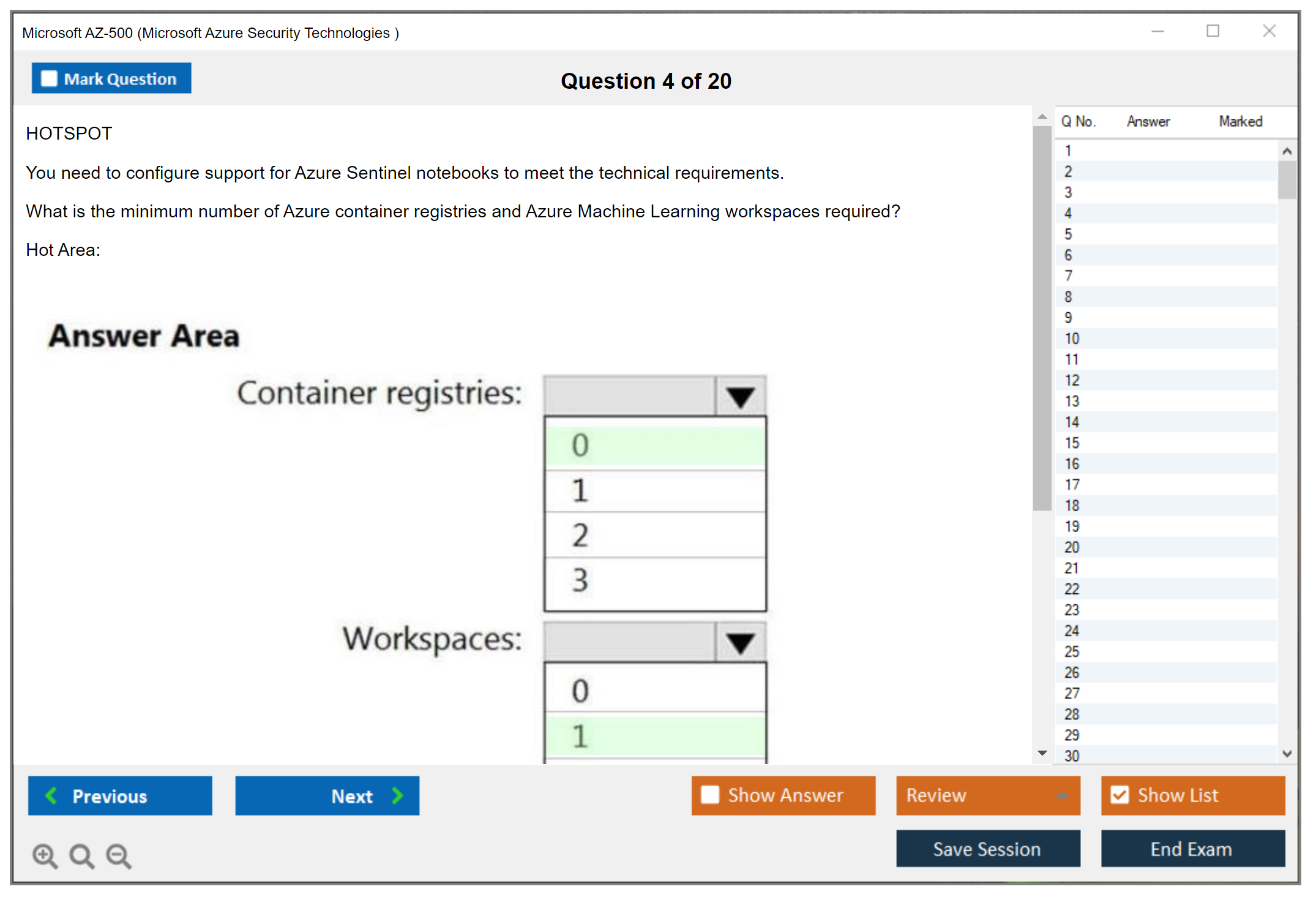 Microsoft AZ-500 (Microsoft Azure Security Technologies )

Mark Question

Question 4 of 20

HOTSPOT

You need to configure support for Azure Sentinel notebooks to meet the technical requirements.

What is the minimum number of Azure container registries and Azure Machine Learning workspaces required?

Hot Area:

Answer Area

Container registries:

0
1
2
3

Workspaces:

0
1

| Q No. | Answer | Marked |
|---|---|---|
| 1 | | |
| 2 | | |
| 3 | | |
| 4 | | |
| 5 | | |
| 6 | | |
| 7 | | |
| 8 | | |
| 9 | | |
| 10 | | |
| 11 | | |
| 12 | | |
| 13 | | |
| 14 | | |
| 15 | | |
| 16 | | |
| 17 | | |
| 18 | | |
| 19 | | |
| 20 | | |
| 21 | | |
| 22 | | |
| 23 | | |
| 24 | | |
| 25 | | |
| 26 | | |
| 27 | | |
| 28 | | |
| 29 | | |
| 30 | | |

Previous

Next

Show Answer

Review

Show List

Save Session

End Exam