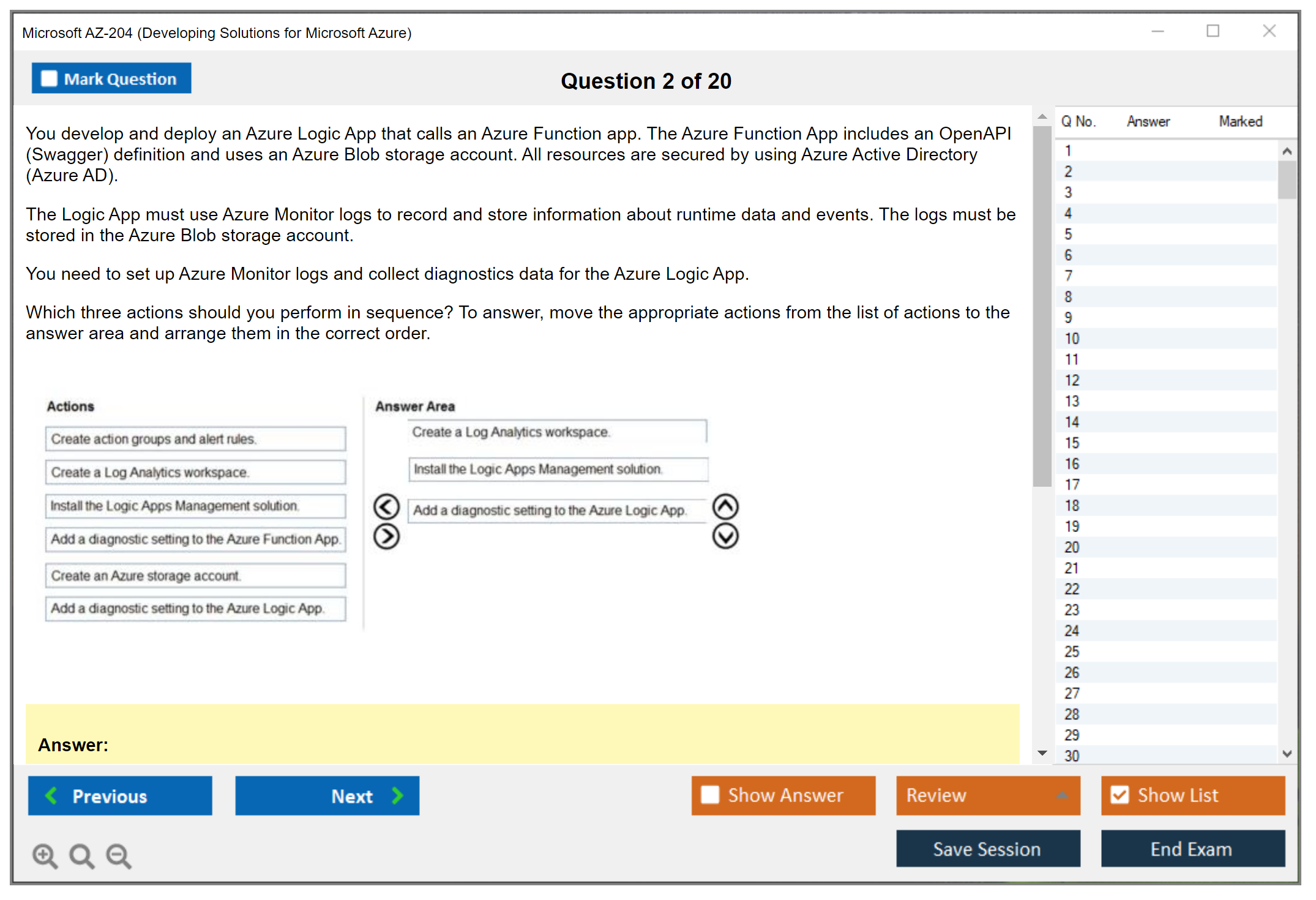 Microsoft AZ-204 (Developing Solutions for Microsoft Azure)

Mark Question

Question 2 of 20

You develop and deploy an Azure Logic App that calls an Azure Function app. The Azure Function App includes an OpenAPI (Swagger) definition and uses an Azure Blob storage account. All resources are secured by using Azure Active Directory (Azure AD).

The Logic App must use Azure Monitor logs to record and store information about runtime data and events. The logs must be stored in the Azure Blob storage account.

You need to set up Azure Monitor logs and collect diagnostics data for the Azure Logic App.

Which three actions should you perform in sequence? To answer, move the appropriate actions from the list of actions to the answer area and arrange them in the correct order.

Actions

Create action groups and alert rules.

Create a Log Analytics workspace.

Install the Logic Apps Management solution.

Add a diagnostic setting to the Azure Function App.

Create an Azure storage account.

Add a diagnostic setting to the Azure Logic App.

Answer Area

Create a Log Analytics workspace.

Install the Logic Apps Management solution.

Add a diagnostic setting to the Azure Logic App.

Answer:

| Q No. | Answer | Marked |
|---|---|---|
| 1 | | |
| 2 | | |
| 3 | | |
| 4 | | |
| 5 | | |
| 6 | | |
| 7 | | |
| 8 | | |
| 9 | | |
| 10 | | |
| 11 | | |
| 12 | | |
| 13 | | |
| 14 | | |
| 15 | | |
| 16 | | |
| 17 | | |
| 18 | | |
| 19 | | |
| 20 | | |
| 21 | | |
| 22 | | |
| 23 | | |
| 24 | | |
| 25 | | |
| 26 | | |
| 27 | | |
| 28 | | |
| 29 | | |
| 30 | | |

Previous

Next

Show Answer

Review

Show List

Save Session

End Exam