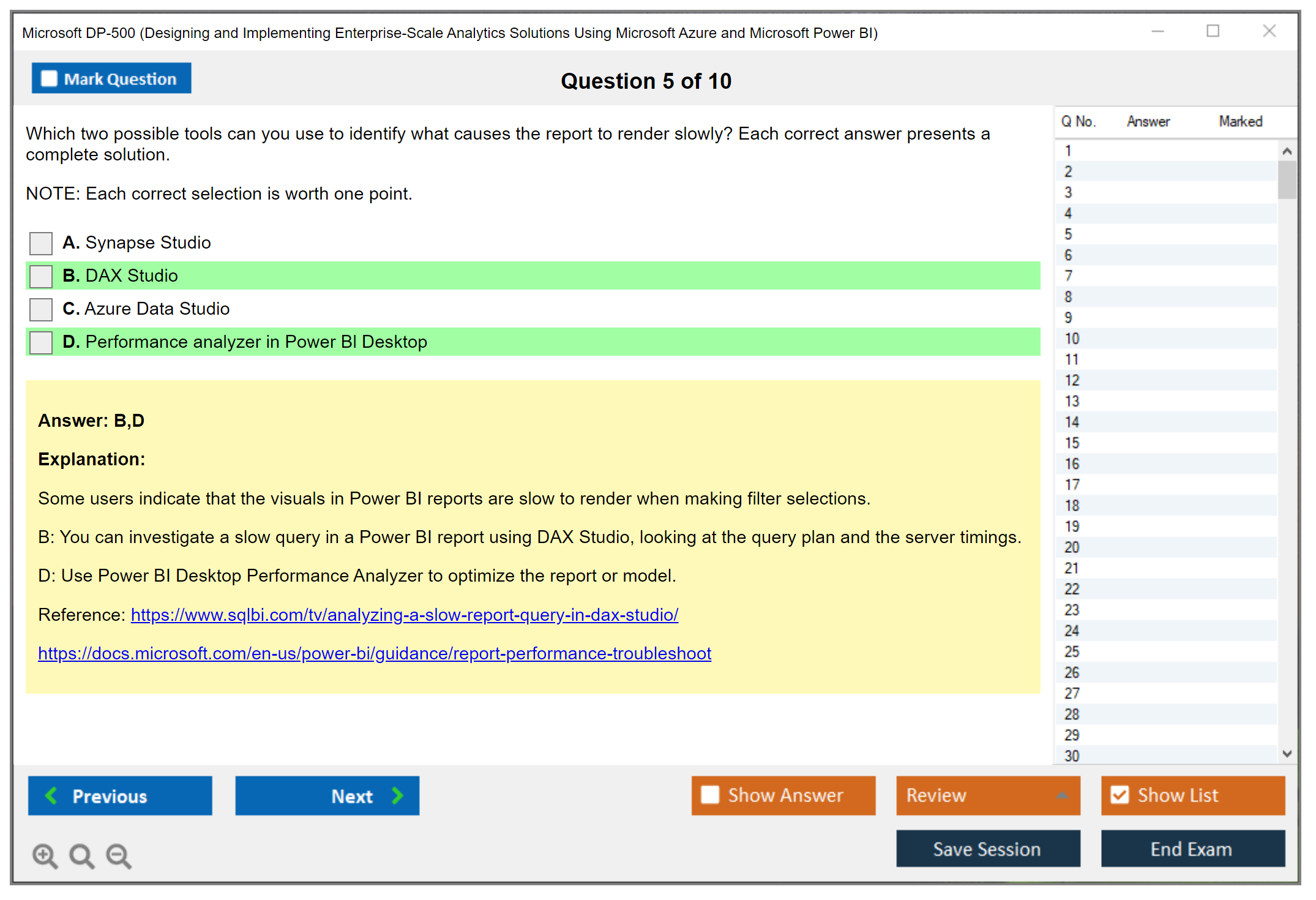 Microsoft DP-500 (Designing and Implementing Enterprise-Scale Analytics Solutions Using Microsoft Azure and Microsoft Power BI)

Mark Question

Question 5 of 10

Which two possible tools can you use to identify what causes the report to render slowly? Each correct answer presents a complete solution.

NOTE: Each correct selection is worth one point.

A. Synapse Studio

B. DAX Studio

C. Azure Data Studio

D. Performance analyzer in Power BI Desktop

Answer: B,D

Explanation:

Some users indicate that the visuals in Power BI reports are slow to render when making filter selections.

B: You can investigate a slow query in a Power BI report using DAX Studio, looking at the query plan and the server timings.

D: Use Power BI Desktop Performance Analyzer to optimize the report or model.

Reference: https://www.sqlbi.com/tv/analyzing-a-slow-report-query-in-dax-studio/

https://docs.microsoft.com/en-us/power-bi/guidance/report-performance-troubleshoot

| Q No. | Answer | Marked |
|---|---|---|
| 1 | | |
| 2 | | |
| 3 | | |
| 4 | | |
| 5 | | |
| 6 | | |
| 7 | | |
| 8 | | |
| 9 | | |
| 10 | | |
| 11 | | |
| 12 | | |
| 13 | | |
| 14 | | |
| 15 | | |
| 16 | | |
| 17 | | |
| 18 | | |
| 19 | | |
| 20 | | |
| 21 | | |
| 22 | | |
| 23 | | |
| 24 | | |
| 25 | | |
| 26 | | |
| 27 | | |
| 28 | | |
| 29 | | |
| 30 | | |

Previous

Next

Show Answer

Review

Show List

Save Session

End Exam