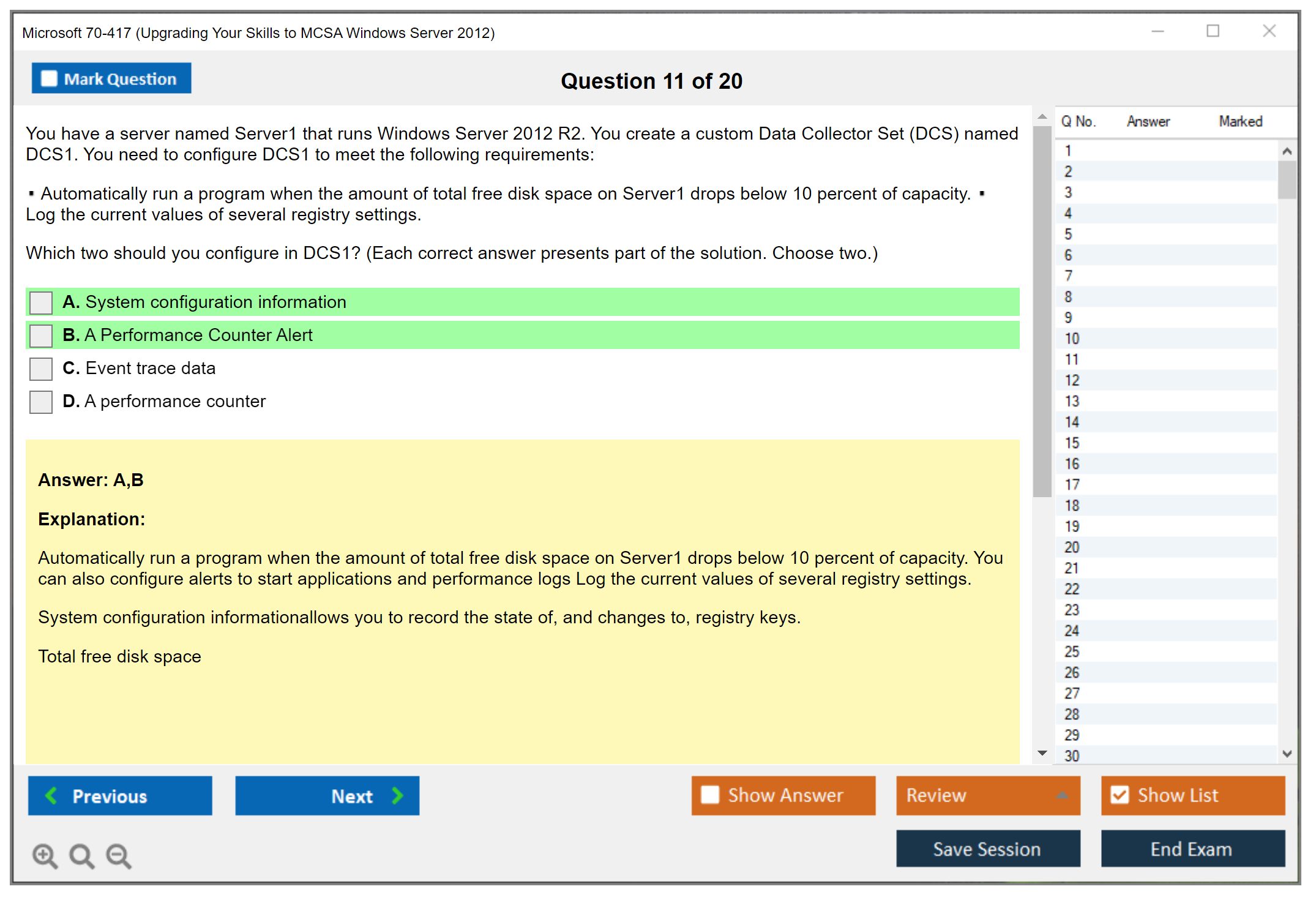 Microsoft 70-417 (Upgrading Your Skills to MCSA Windows Server 2012)

Mark Question

Question 11 of 20

You have a server named Server1 that runs Windows Server 2012 R2. You create a custom Data Collector Set (DCS) named DCS1. You need to configure DCS1 to meet the following requirements:

▪ Automatically run a program when the amount of total free disk space on Server1 drops below 10 percent of capacity. ▪ Log the current values of several registry settings.

Which two should you configure in DCS1? (Each correct answer presents part of the solution. Choose two.)

A. System configuration information

B. A Performance Counter Alert

C. Event trace data

D. A performance counter

Answer: A,B

Explanation:

Automatically run a program when the amount of total free disk space on Server1 drops below 10 percent of capacity. You can also configure alerts to start applications and performance logs Log the current values of several registry settings.

System configuration informationallows you to record the state of, and changes to, registry keys.

Total free disk space

| Q No. | Answer | Marked |
|---|---|---|
| 1 | | |
| 2 | | |
| 3 | | |
| 4 | | |
| 5 | | |
| 6 | | |
| 7 | | |
| 8 | | |
| 9 | | |
| 10 | | |
| 11 | | |
| 12 | | |
| 13 | | |
| 14 | | |
| 15 | | |
| 16 | | |
| 17 | | |
| 18 | | |
| 19 | | |
| 20 | | |
| 21 | | |
| 22 | | |
| 23 | | |
| 24 | | |
| 25 | | |
| 26 | | |
| 27 | | |
| 28 | | |
| 29 | | |
| 30 | | |

Previous

Next

Show Answer

Review

Show List

Save Session

End Exam